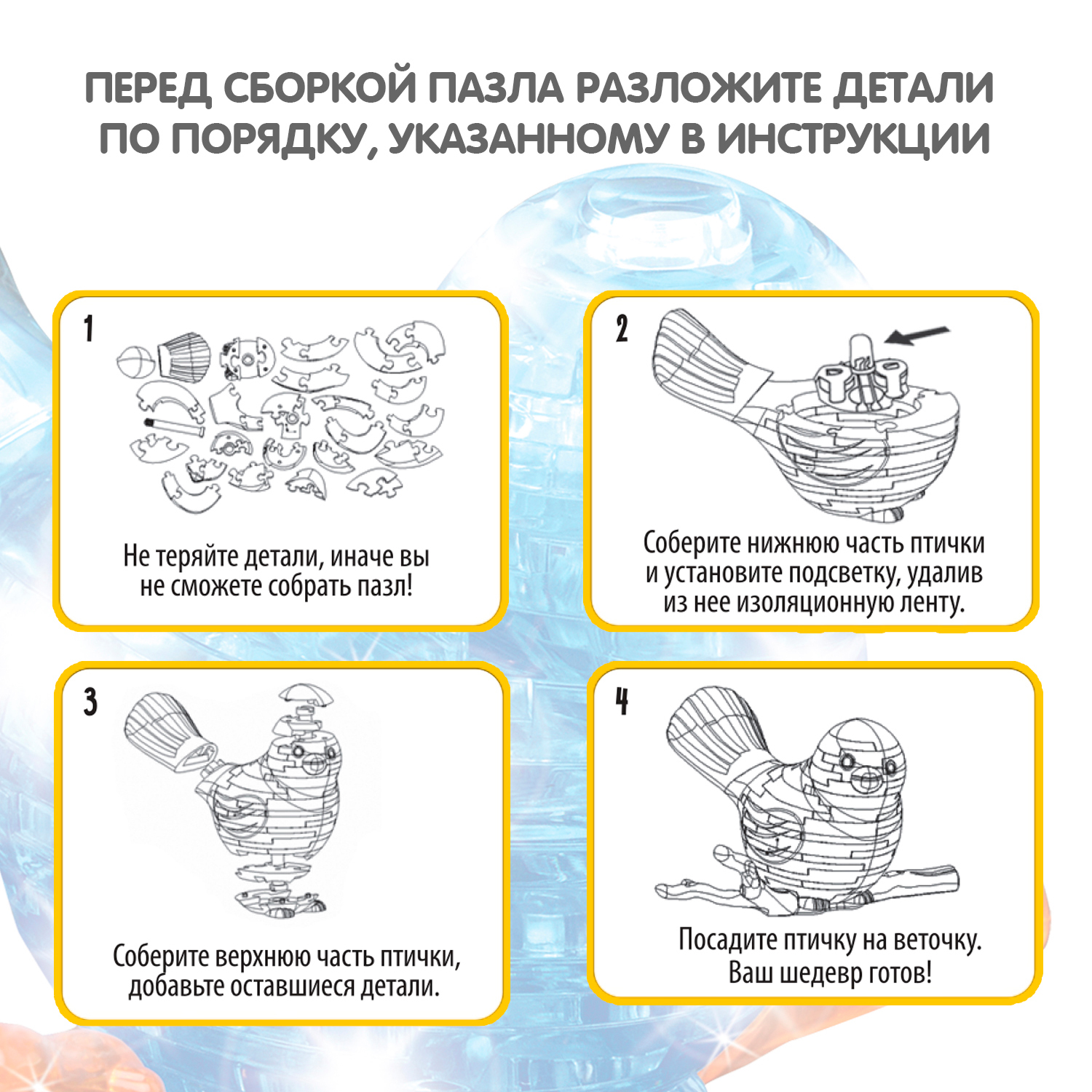 ПЕРЕД СБОРКОЙ ПАЗЛА РАЗЛОЖИТЕ ДЕТАЛИ ПО ПОРЯДКУ, УКАЗАННОМУ В ИНСТРУКЦИИ

1

Не теряйте детали, иначе вы не сможете собрать пазл!

2

Соберите нижнюю часть птички и установите подсветку, удалив из нее изоляционную ленту.

3

Соберите верхнюю часть птички, добавьте оставшиеся детали.

4

Посадите птичку на веточку. Ваш шедевр готов!