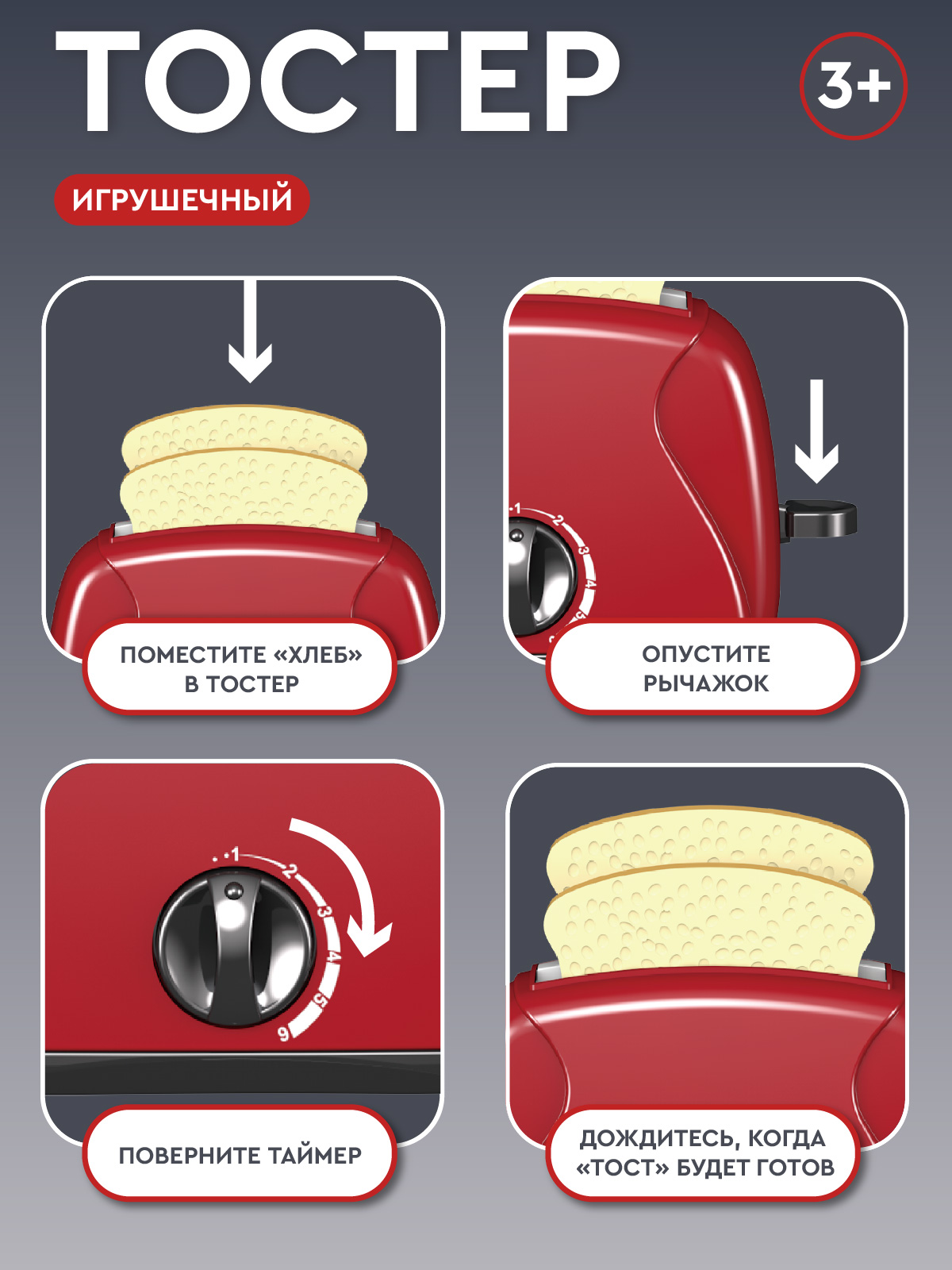 ТОСТЕР

3+

ИГРУШЕЧНЫЙ

ПОМЕСТИТЕ «ХЛЕБ» В ТОСТЕР

1 2 3 4 5

ОПУСТИТЕ РЫЧАЖОК

1 2 3 4 5 6

ПОВЕРНИТЕ ТАЙМЕР

ДОЖДИТЕСЬ, КОГДА «ТОСТ» БУДЕТ ГОТОВ