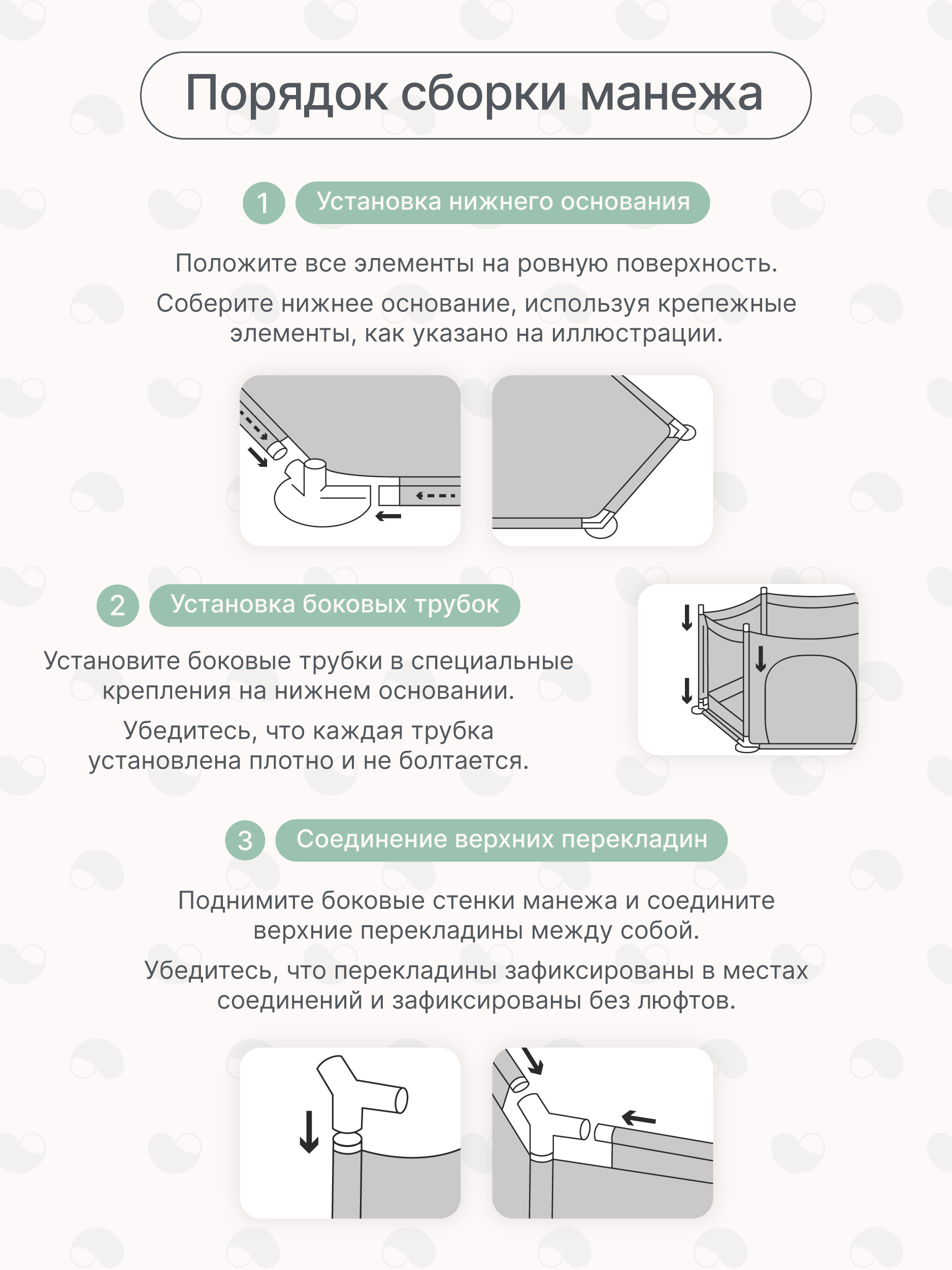 Порядок сборки манежа

1 Установка нижнего основания

Положите все элементы на ровную поверхность.

Соберите нижнее основание, используя крепежные элементы, как указано на иллюстрации.

2 Установка боковых трубок

Установите боковые трубки в специальные крепления на нижнем основании.

Убедитесь, что каждая трубка установлена плотно и не болтается.

3 Соединение верхних перекладин

Поднимите боковые стенки манежа и соедините верхние перекладины между собой.

Убедитесь, что перекладины зафиксированы в местах соединений и зафиксированы без люфтов.