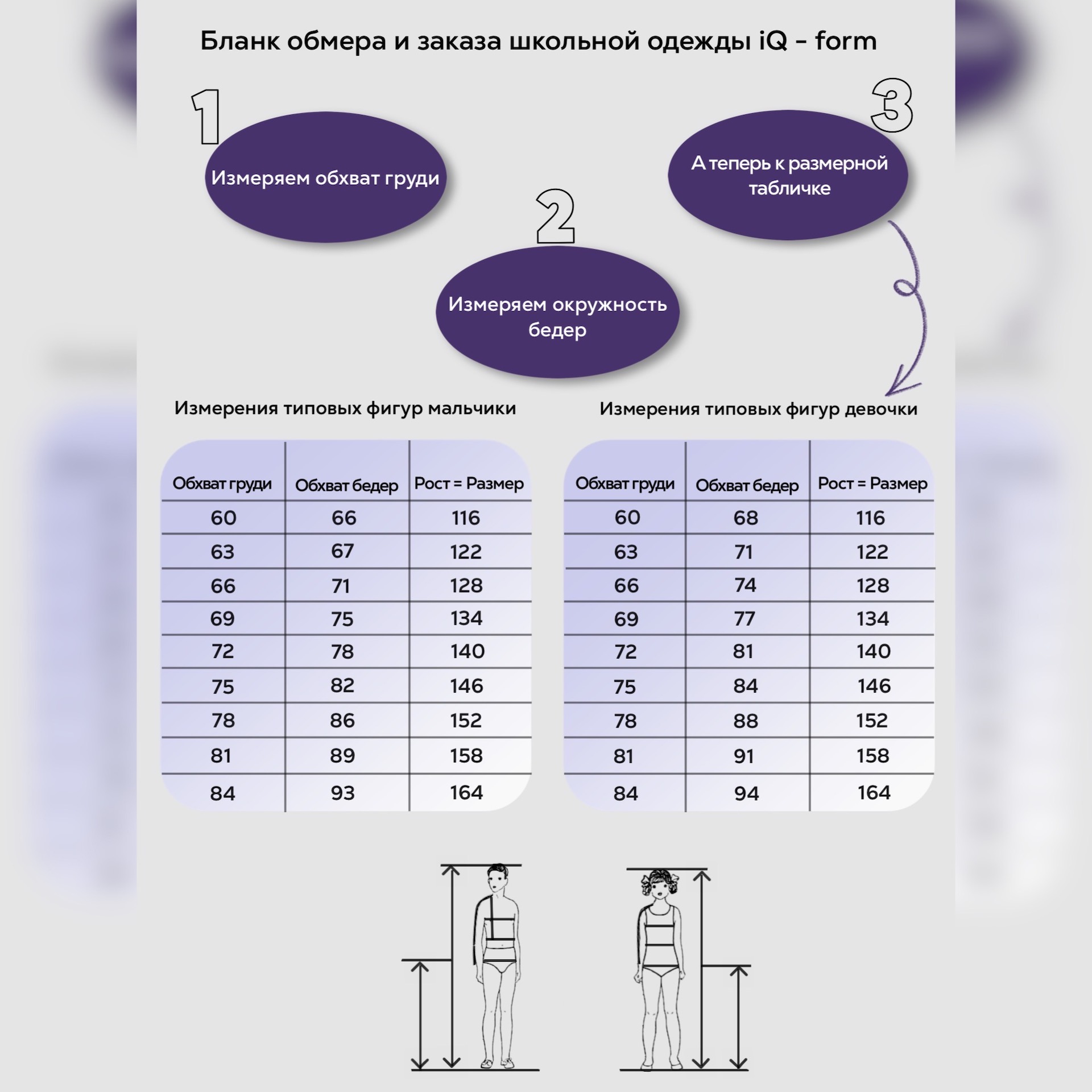 Бланк обмера и заказа школьной одежды iQ - form

1

Измеряем обхват груди

2

Измеряем окружность бедер

3

А теперь к размерной табличке

Измерения типовых фигур мальчики

| Обхват груди | Обхват бедер | Рост = Размер |
|---|---|---|
| 60 | 66 | 116 |
| 63 | 67 | 122 |
| 66 | 71 | 128 |
| 69 | 75 | 134 |
| 72 | 78 | 140 |
| 75 | 82 | 146 |
| 78 | 86 | 152 |
| 81 | 89 | 158 |
| 84 | 93 | 164 |

Измерения типовых фигур девочки

| Обхват груди | Обхват бедер | Рост = Размер |
|---|---|---|
| 60 | 68 | 116 |
| 63 | 71 | 122 |
| 66 | 74 | 128 |
| 69 | 77 | 134 |
| 72 | 81 | 140 |
| 75 | 84 | 146 |
| 78 | 88 | 152 |
| 81 | 91 | 158 |
| 84 | 94 | 164 |