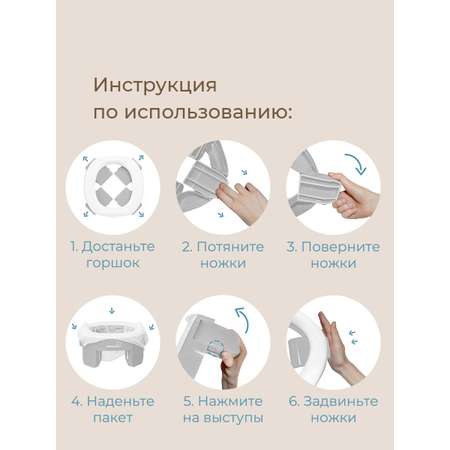 Инструкция по использованию:

1. Достаньте горшок

2. Потяните ножки

3. Поверните ножки

4. Наденьте пакет

5. Нажмите на выступы

6. Задвиньте ножки