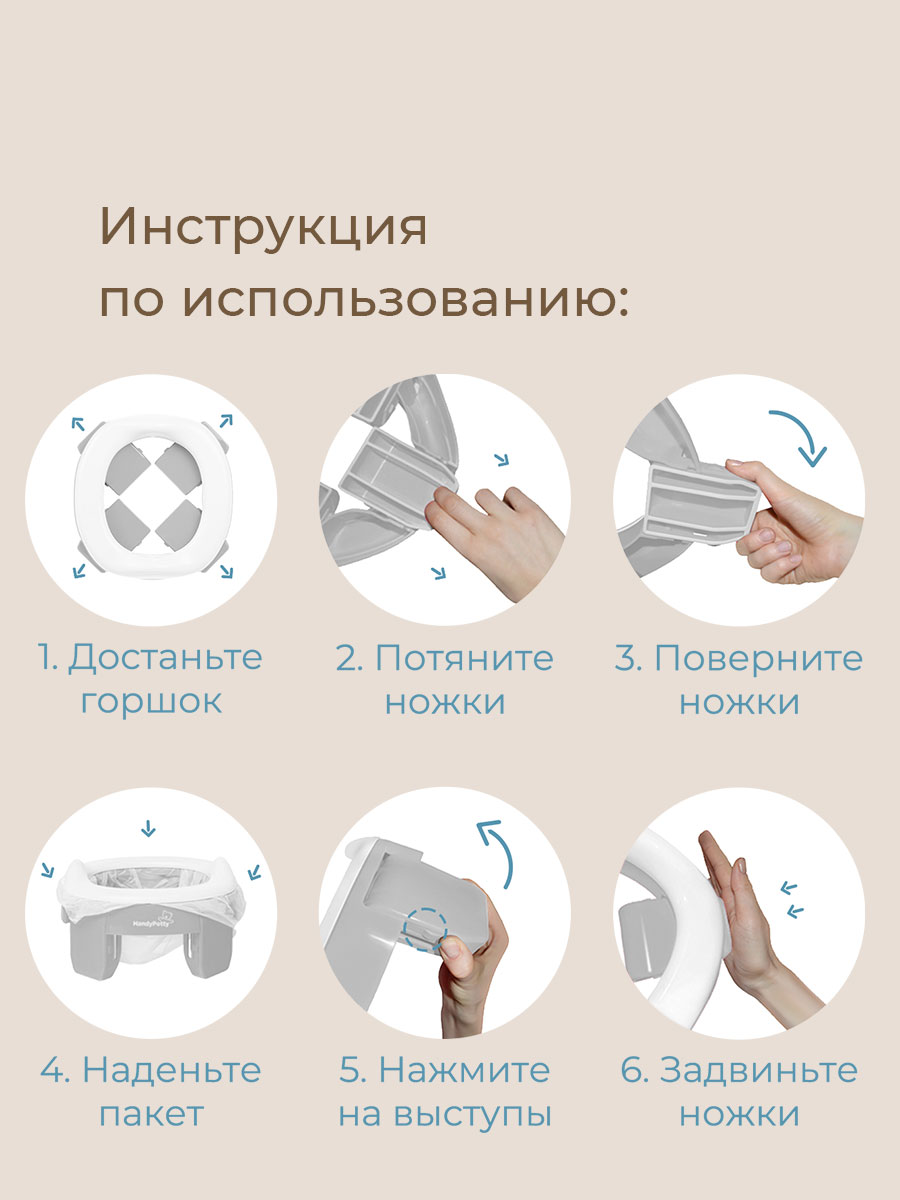 Инструкция по использованию:

1. Достаньте горшок

2. Потяните ножки

3. Поверните ножки

HandyPotty

4. Наденьте пакет

5. Нажмите на выступы

6. Задвиньте ножки