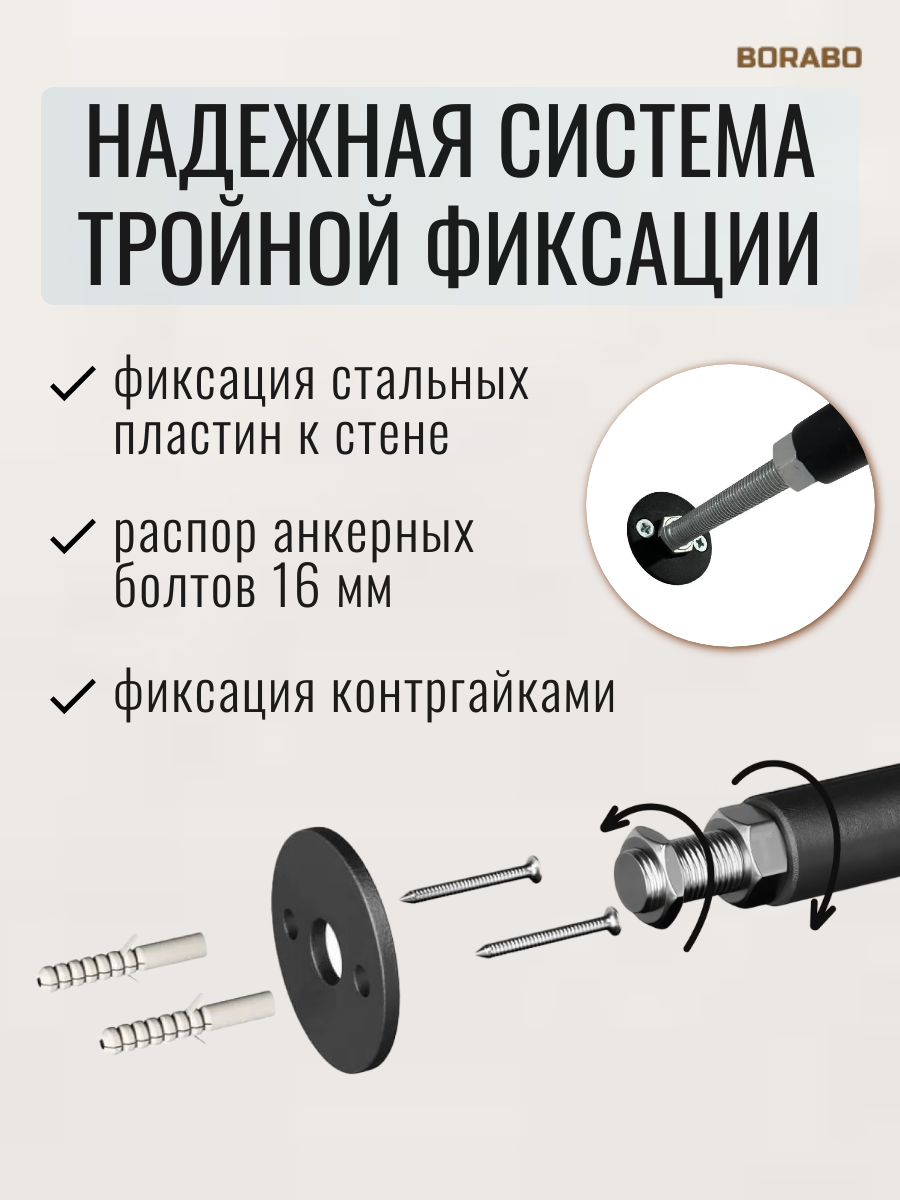 BORABO

НАДЕЖНАЯ СИСТЕМА ТРОЙНОЙ ФИКСАЦИИ

✓ фиксация стальных пластин к стене

✓ распор анкерных болтов 16 мм

✓ фиксация контргайками