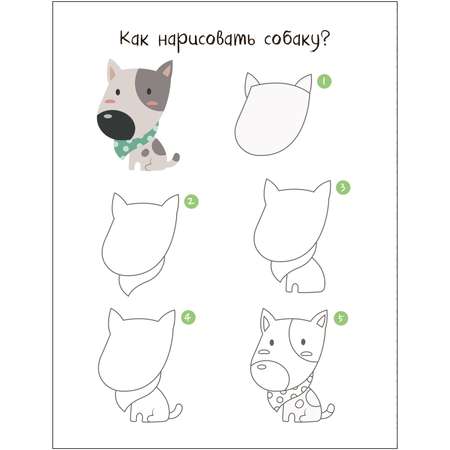 Как нарисовать собаку?

1

2

3

4

5