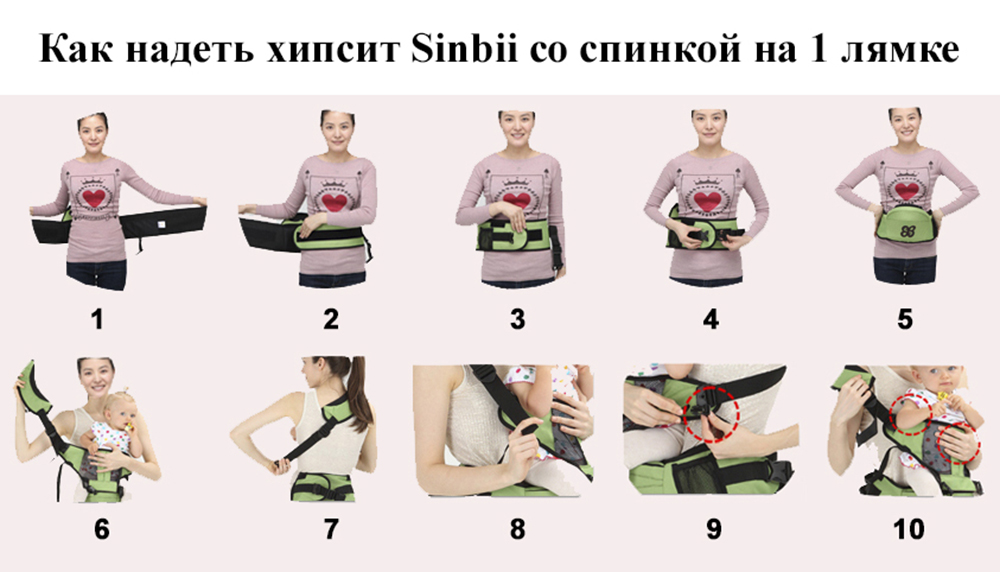 Как надеть хипсит Sinbii со спинкой на 1 лямке

1
2
3
4
5
6
7
8
9
10