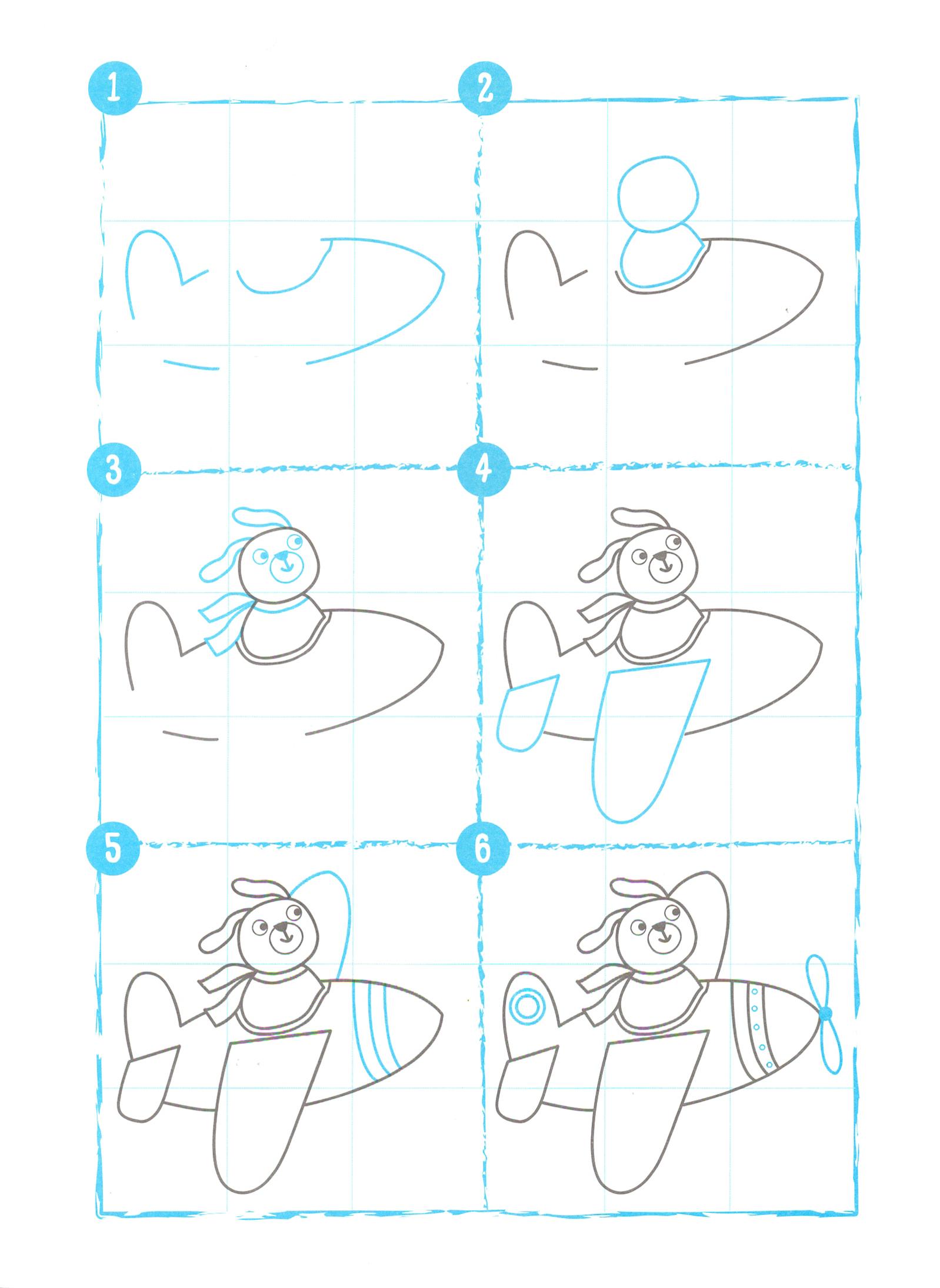 1

2

3

4

5

6