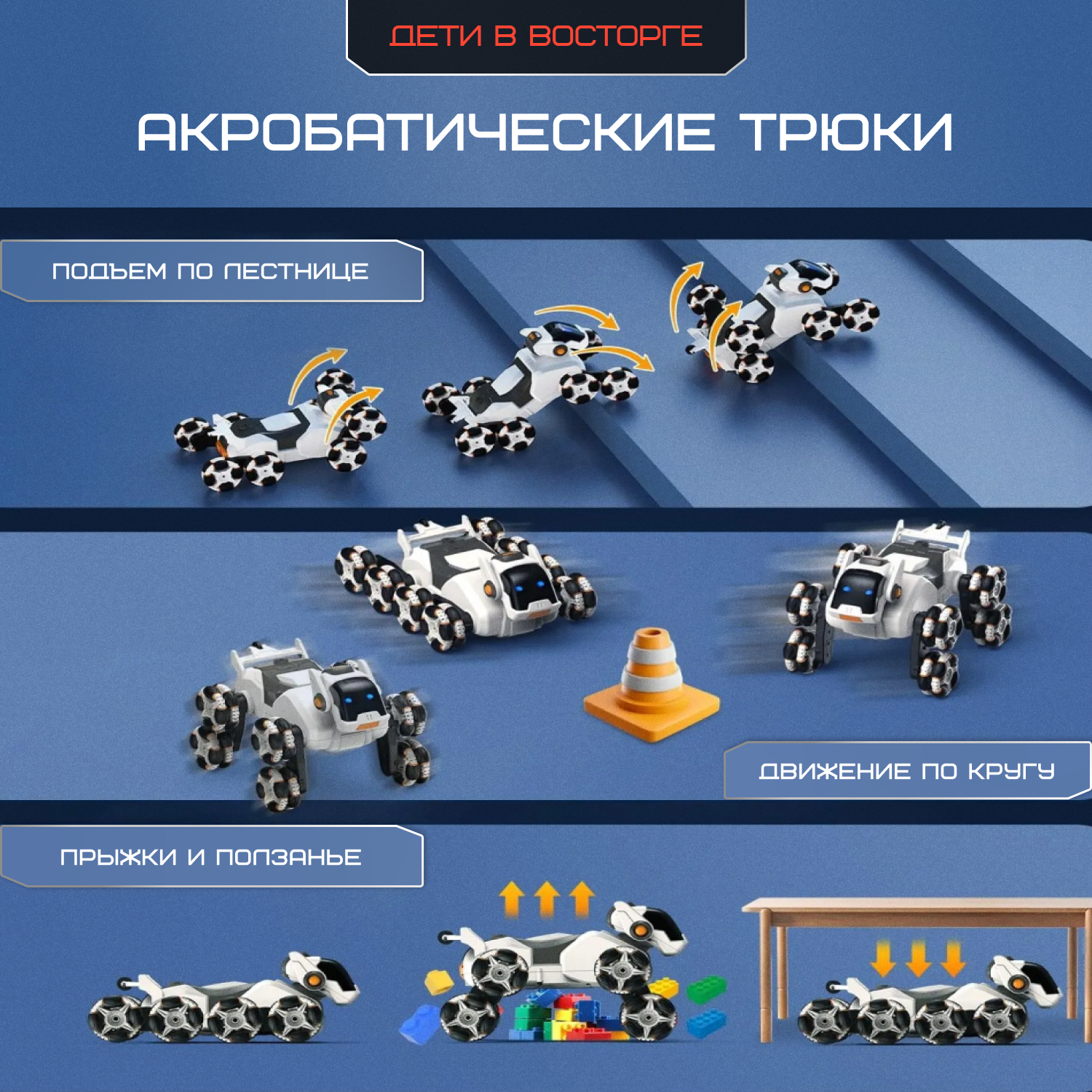 ДЕТИ В ВОСТОРГЕ

АКРОБАТИЧЕСКИЕ ТРЮКИ

ПОДЪЕМ ПО ЛЕСТНИЦЕ

ДВИЖЕНИЕ ПО КРУГУ

ПРЫЖКИ И ПОЛЗАНЬЕ