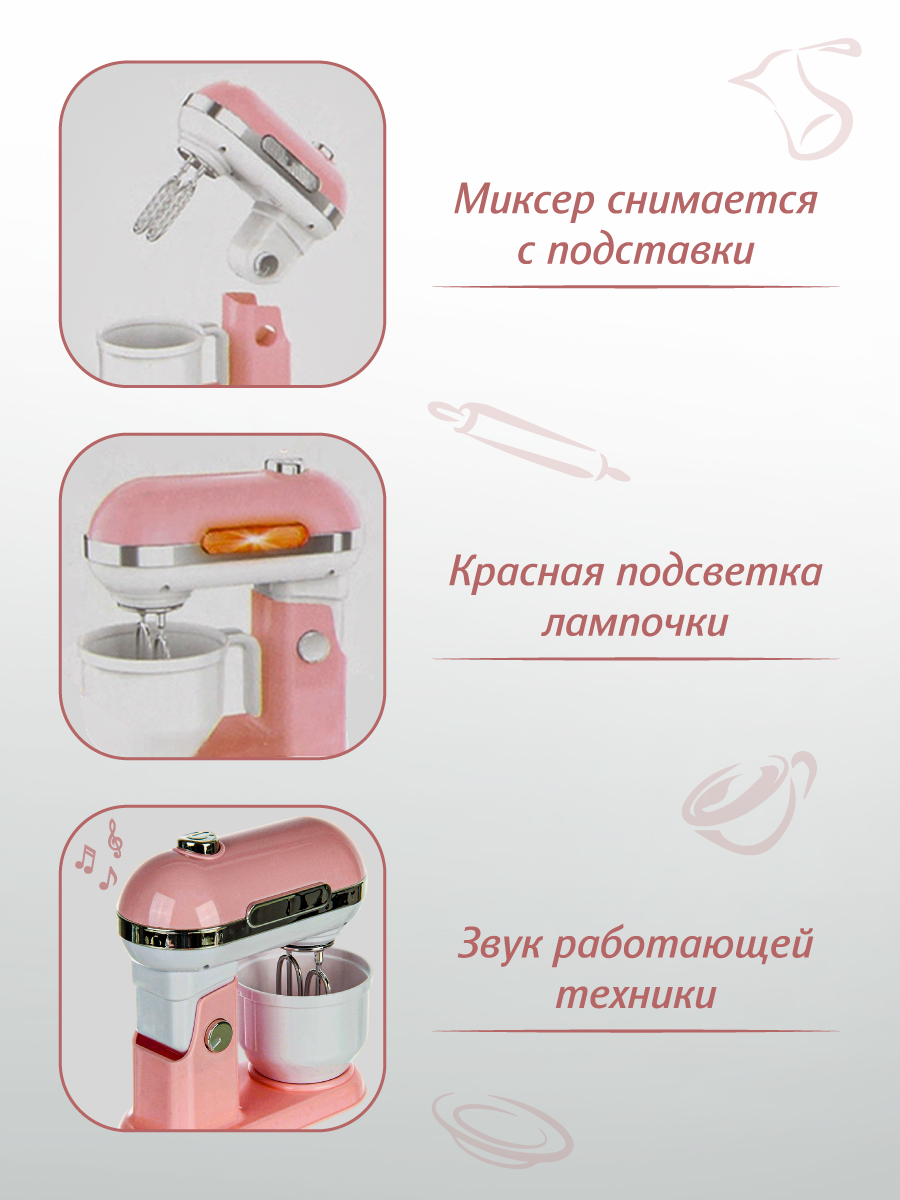 Миксер снимается с подставки

Красная подсветка лампочки

Звук работающей техники