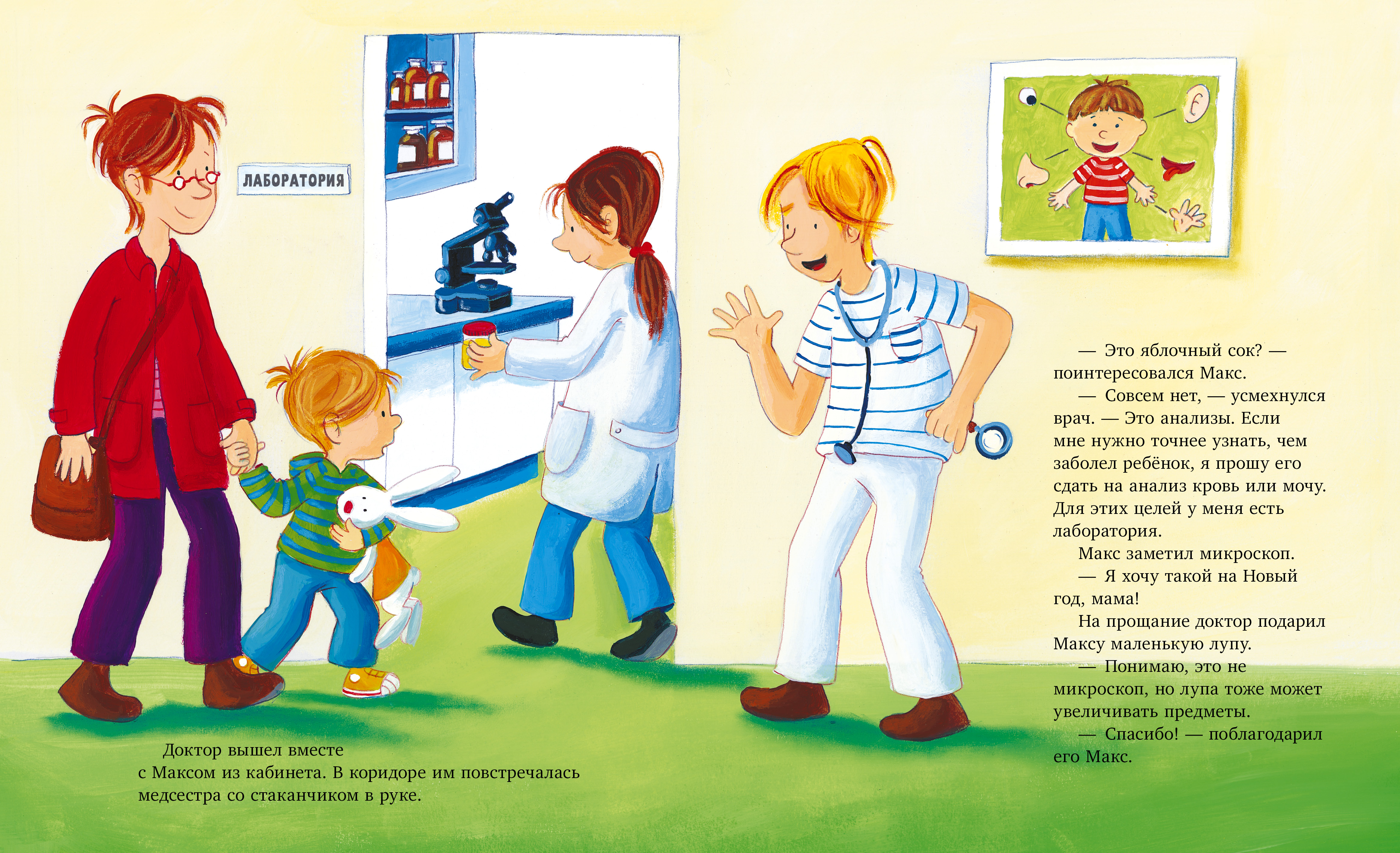 ЛАБОРАТОРИЯ

Доктор вышел вместе с Максом из кабинета. В коридоре им повстречалась медсестра со стаканчиком в руке.

— Это яблочный сок? — поинтересовался Макс.

— Совсем нет, — усмехнулся врач. — Это анализы. Если мне нужно точнее узнать, чем заболел ребёнок, я прошу его сдать на анализ кровь или мочу. Для этих целей у меня есть лаборатория.

Макс заметил микроскоп.

— Я хочу такой на Новый год, мама!

На прощание доктор подарил Максу маленькую лупу.

— Понимаю, это не микроскоп, но лупа тоже может увеличивать предметы.

— Спасибо! — поблагодарил его Макс.