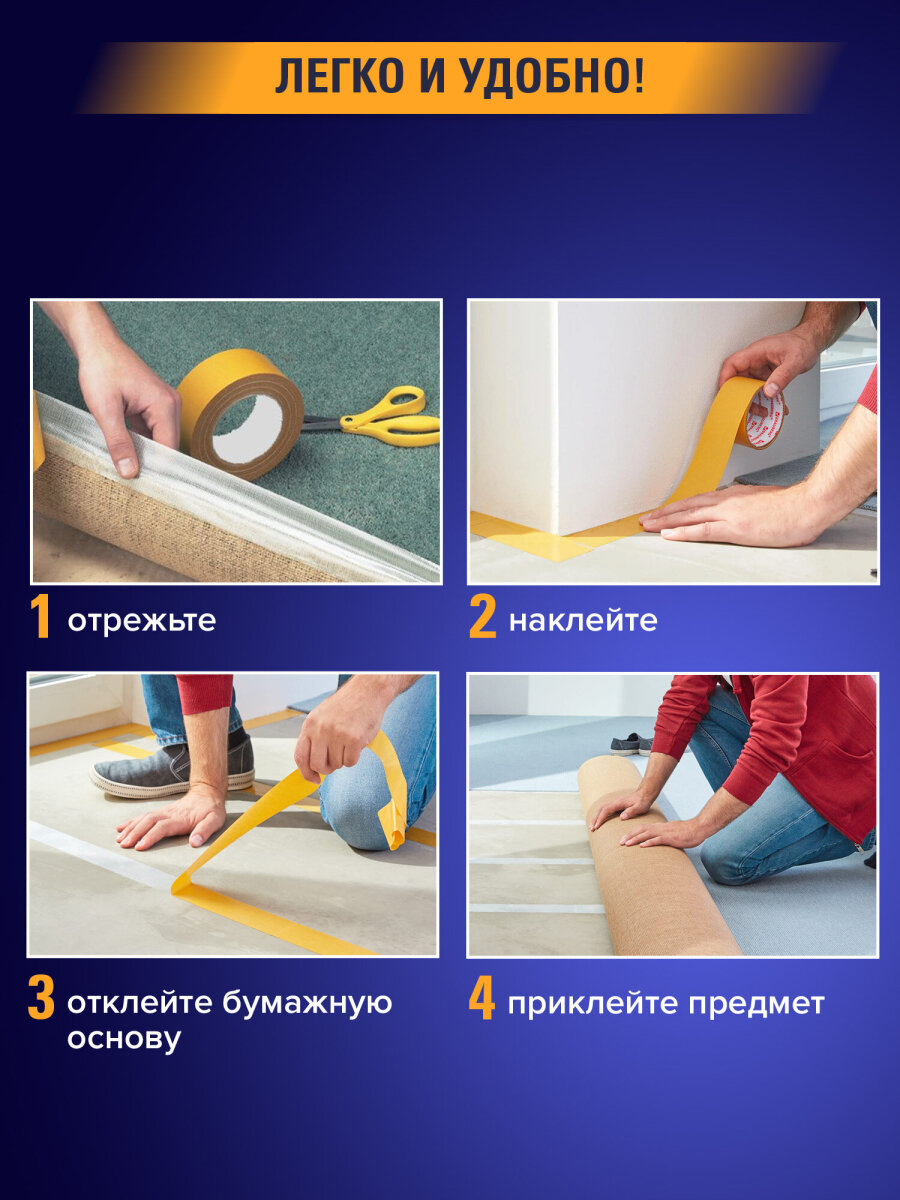 ЛЕГКО И УДОБНО!

1 отрежьте

2 наклейте

3 отклейте бумажную основу

4 приклейте предмет