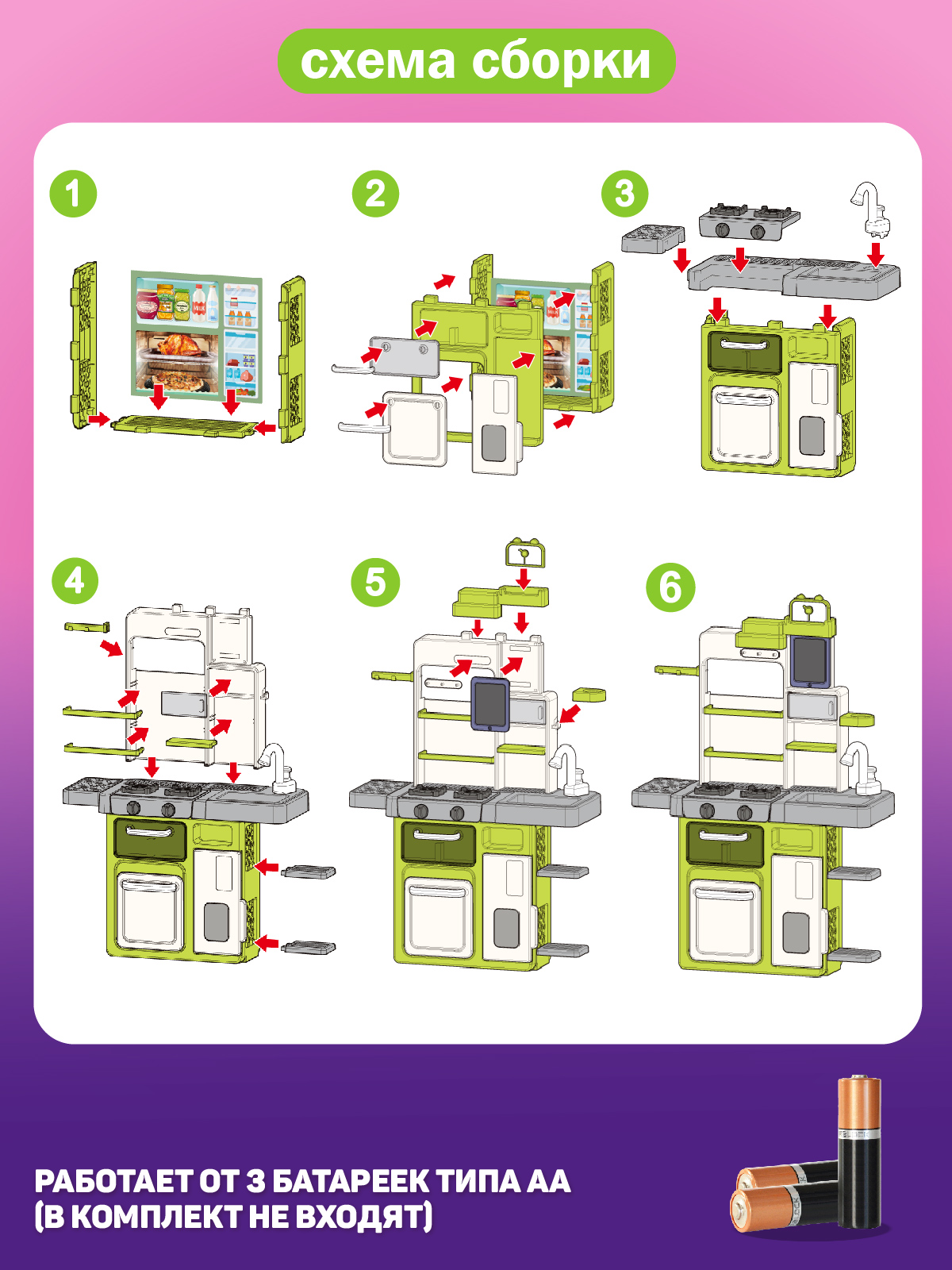 схема сборки

1

2

3

4

5

6

РАБОТАЕТ ОТ 3 БАТАРЕЕК ТИПА АА (В КОМПЛЕКТ НЕ ВХОДЯТ)