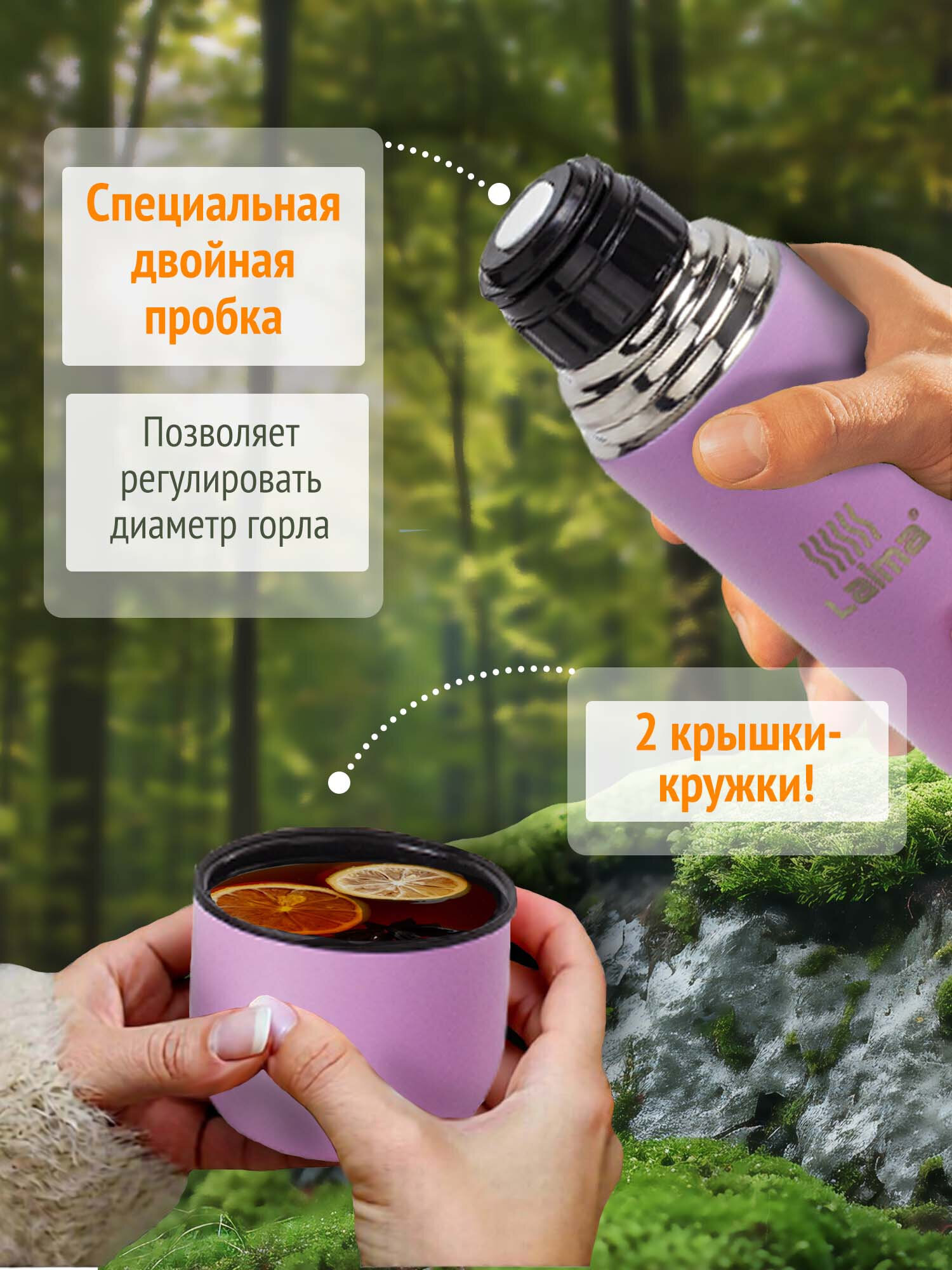 Специальная двойная пробка

Позволяет регулировать диаметр горла

Laima

2 крышки-кружки!