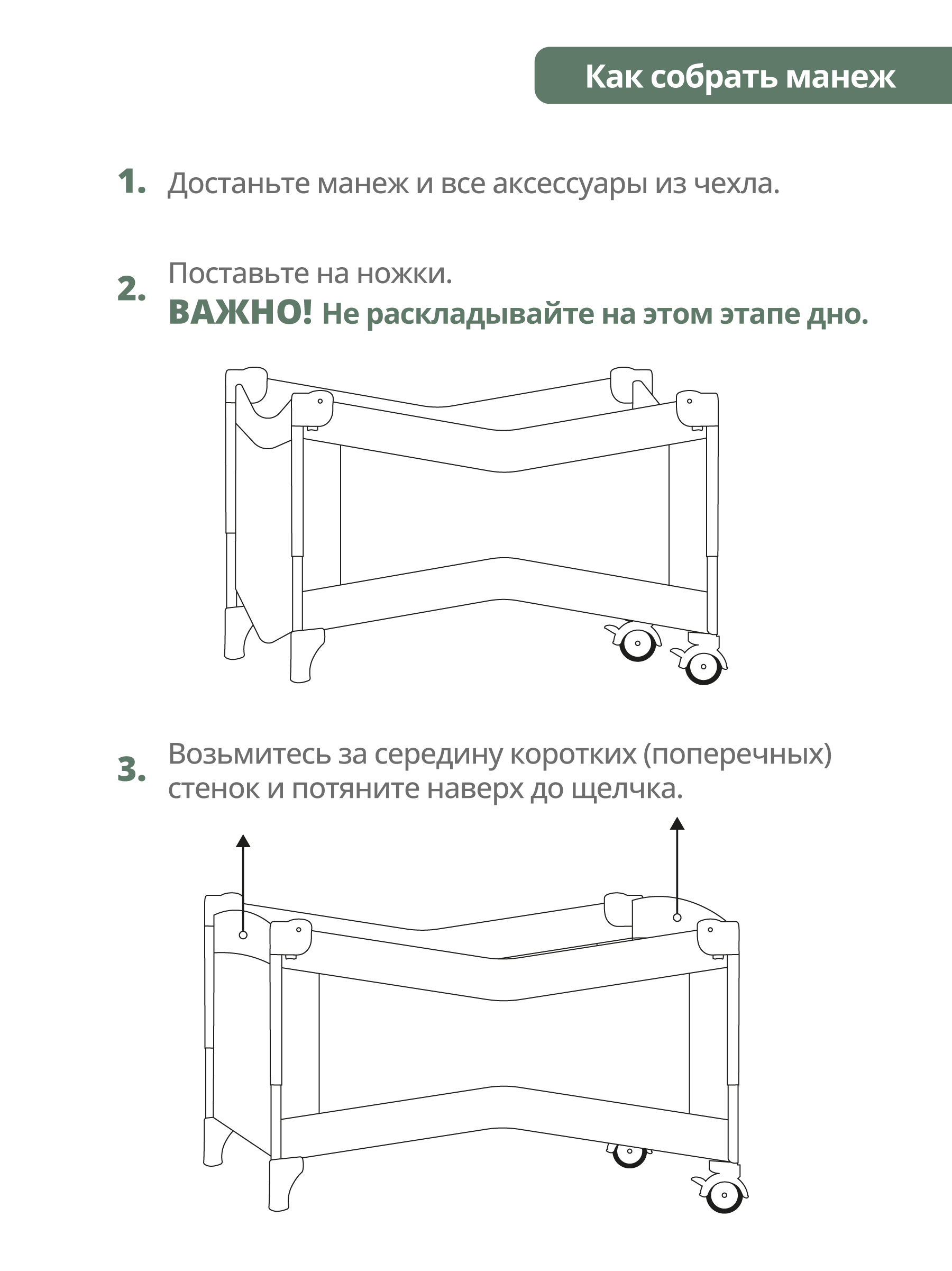 Как собрать манеж

1. Достаньте манеж и все аксессуары из чехла.

2. Поставьте на ножки.
ВАЖНО! Не раскладывайте на этом этапе дно.

3. Возьмитесь за середину коротких (поперечных) стенок и потяните наверх до щелчка.