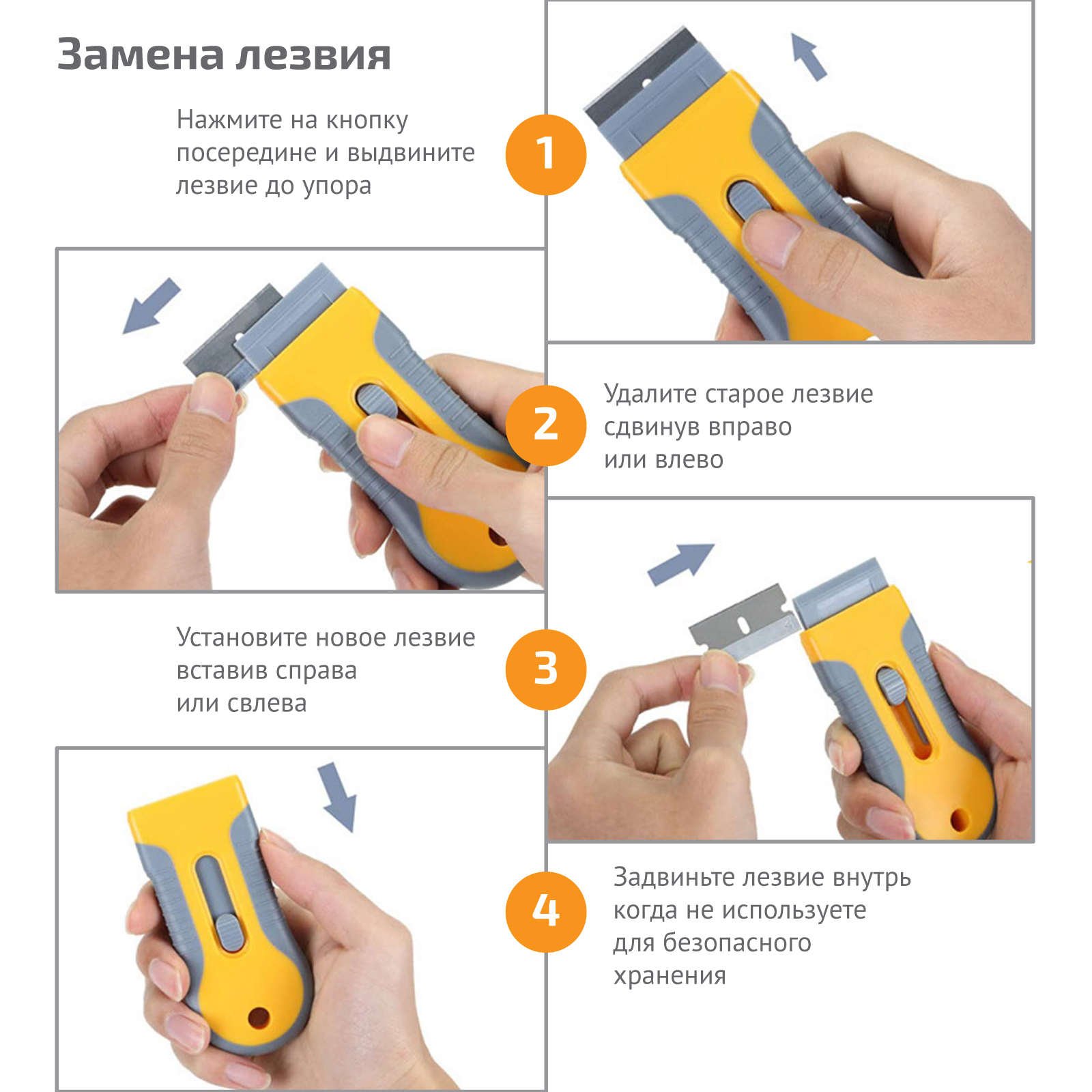 Замена лезвия

Нажмите на кнопку посередине и выдвините лезвие до упора

1

2

Удалите старое лезвие сдвинув вправо или влево

Установите новое лезвие вставив справа или свлева

3

4

Задвиньте лезвие внутрь когда не используете для безопасного хранения