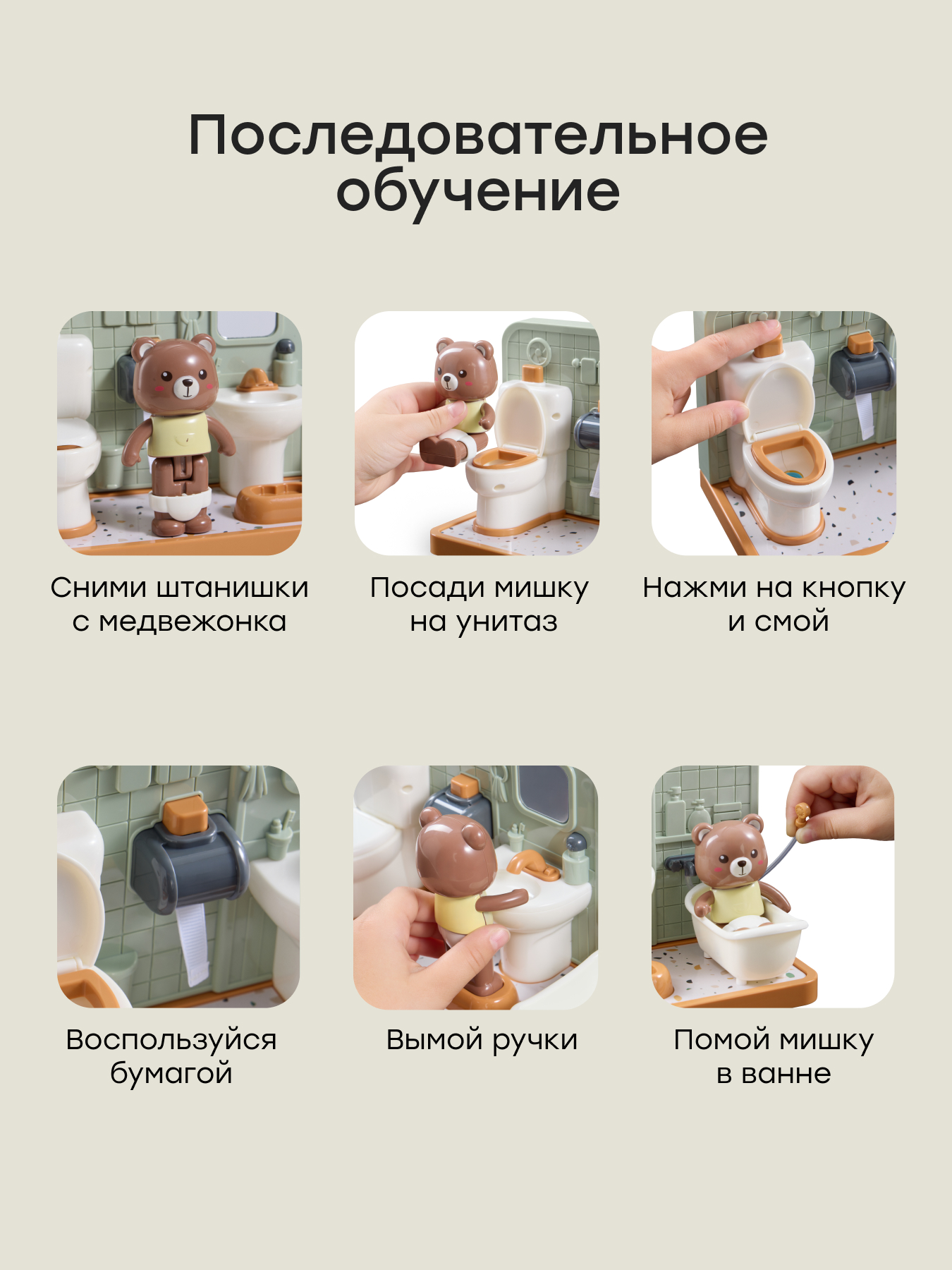 Последовательное обучение

Сними штанишки с медвежонка

Посади мишку на унитаз

Нажми на кнопку и смой

Воспользуйся бумагой

Вымой ручки

Помой мишку в ванне