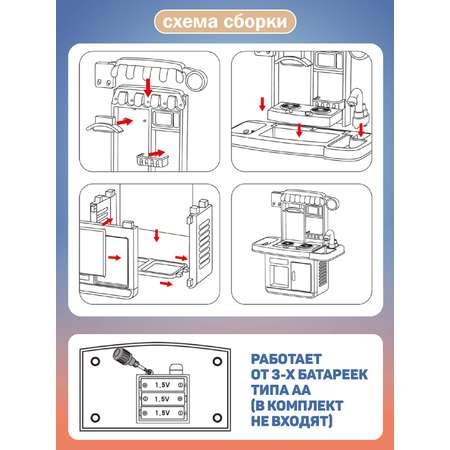 схема сборки

1,5V
1,5V
1,5V

РАБОТАЕТ ОТ 3-Х БАТАРЕЕК ТИПА АА (В КОМПЛЕКТ НЕ ВХОДЯТ)