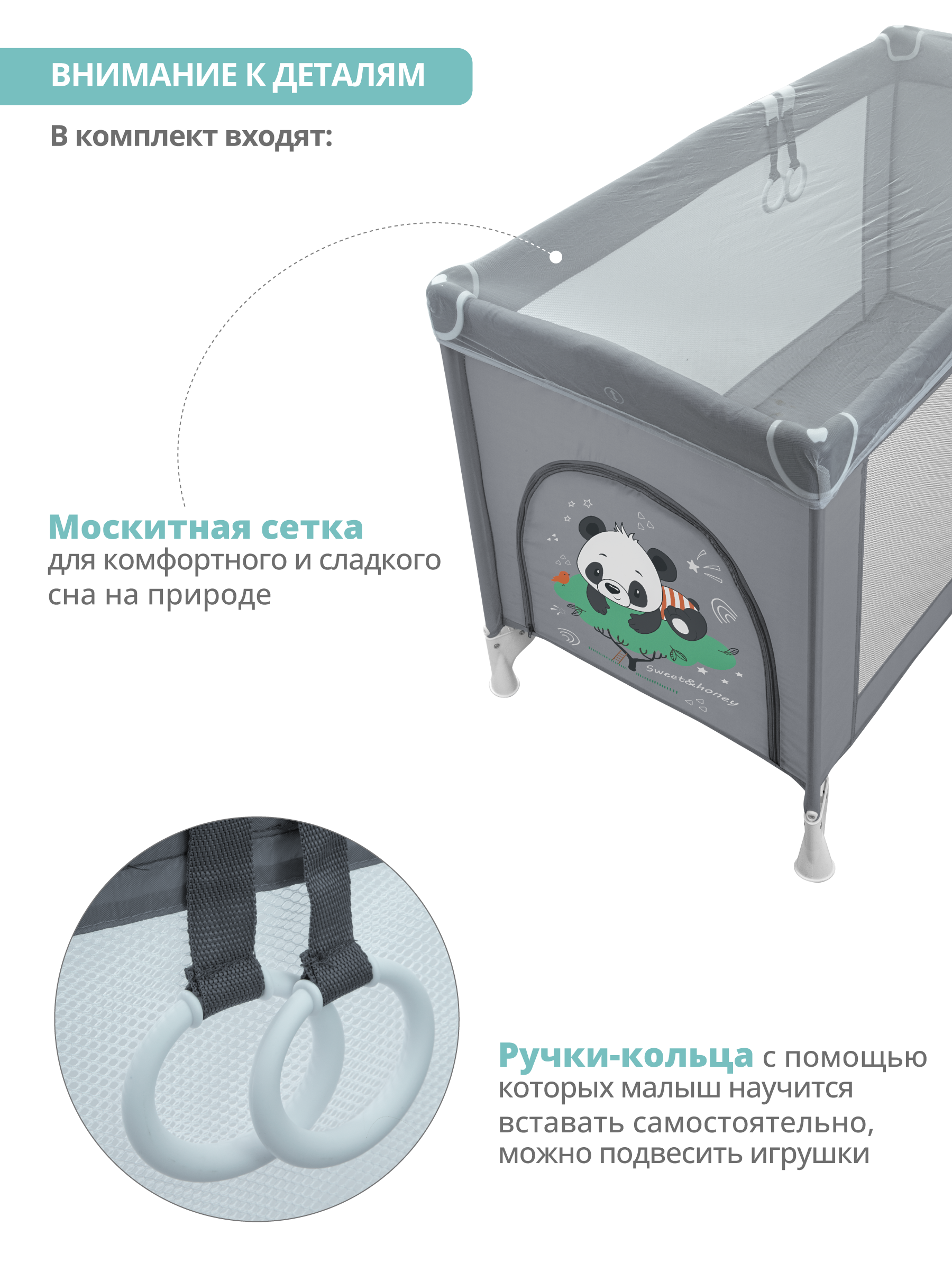 ВНИМАНИЕ К ДЕТАЛЯМ

В комплект входят:

Москитная сетка
для комфортного и сладкого сна на природе

Sweet&honey

Ручки-кольца с помощью которых малыш научится вставать самостоятельно, можно подвесить игрушки