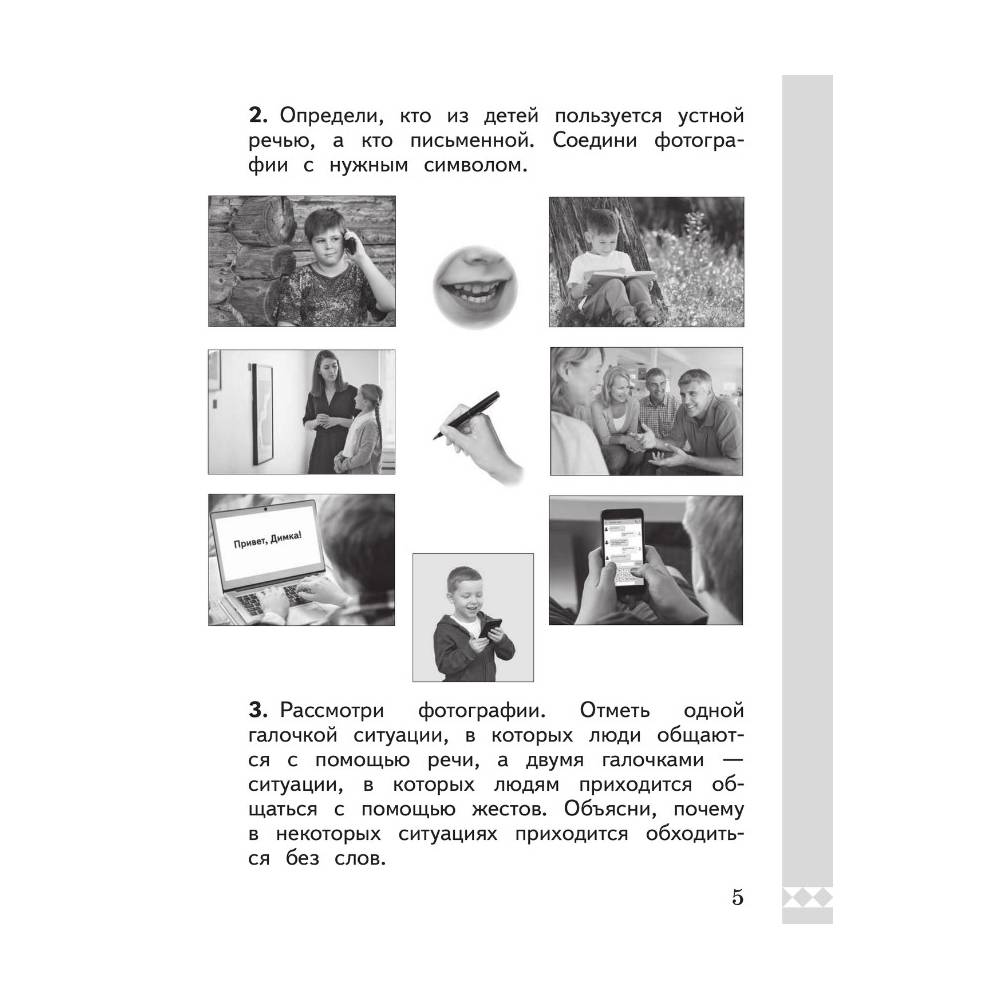 **2.** Определи, кто из детей пользуется устной речью, а кто письменной. Соедини фотографии с нужным символом.

Привет, Димка!

**3.** Рассмотри фотографии. Отметь одной галочкой ситуации, в которых люди общаются с помощью речи, а двумя галочками — ситуации, в которых людям приходится общаться с помощью жестов. Объясни, почему в некоторых ситуациях приходится обходиться без слов.

5