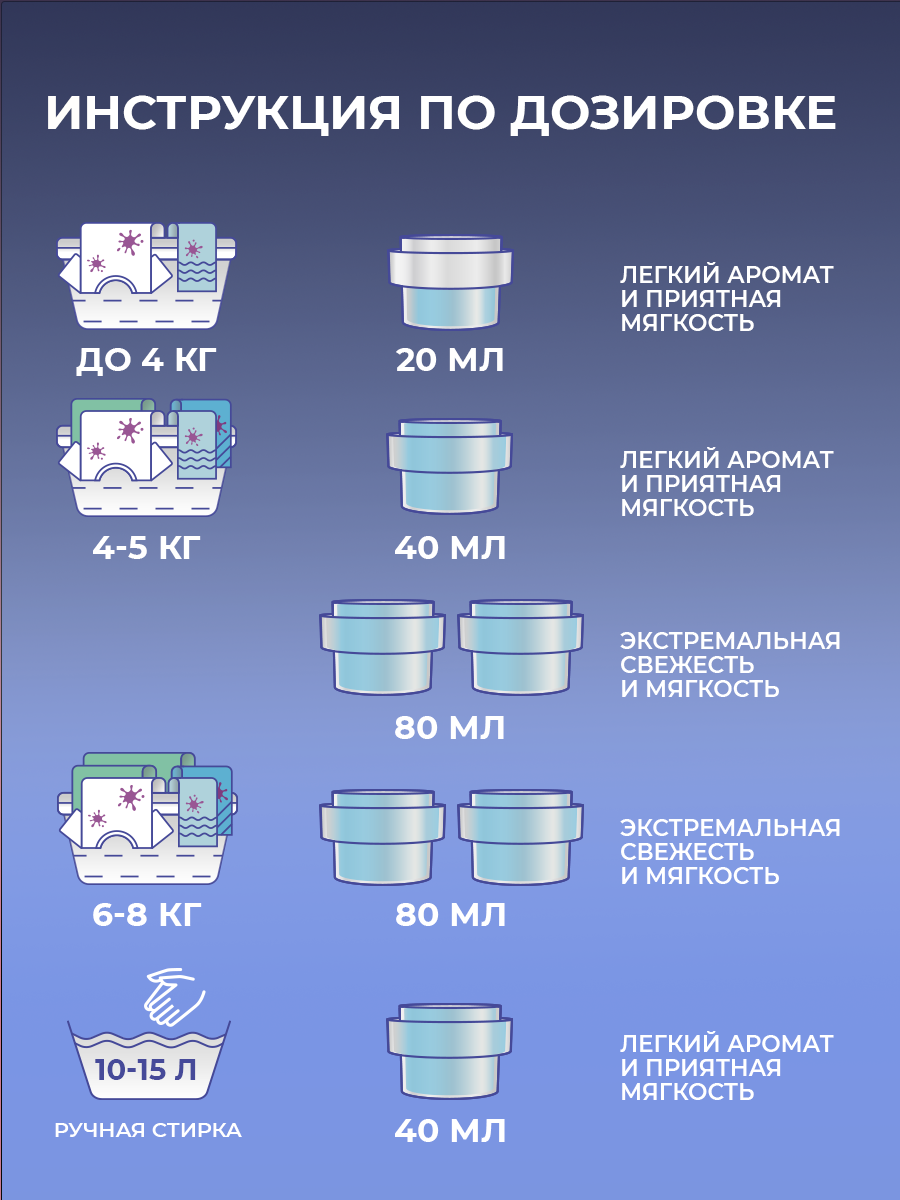 ИНСТРУКЦИЯ ПО ДОЗИРОВКЕ

ДО 4 КГ

20 МЛ

ЛЕГКИЙ АРОМАТ И ПРИЯТНАЯ МЯГКОСТЬ

4-5 КГ

40 МЛ

ЛЕГКИЙ АРОМАТ И ПРИЯТНАЯ МЯГКОСТЬ

80 МЛ

ЭКСТРЕМАЛЬНАЯ СВЕЖЕСТЬ И МЯГКОСТЬ

6-8 КГ

80 МЛ

ЭКСТРЕМАЛЬНАЯ СВЕЖЕСТЬ И МЯГКОСТЬ

10-15 Л

РУЧНАЯ СТИРКА

40 МЛ

ЛЕГКИЙ АРОМАТ И ПРИЯТНАЯ МЯГКОСТЬ