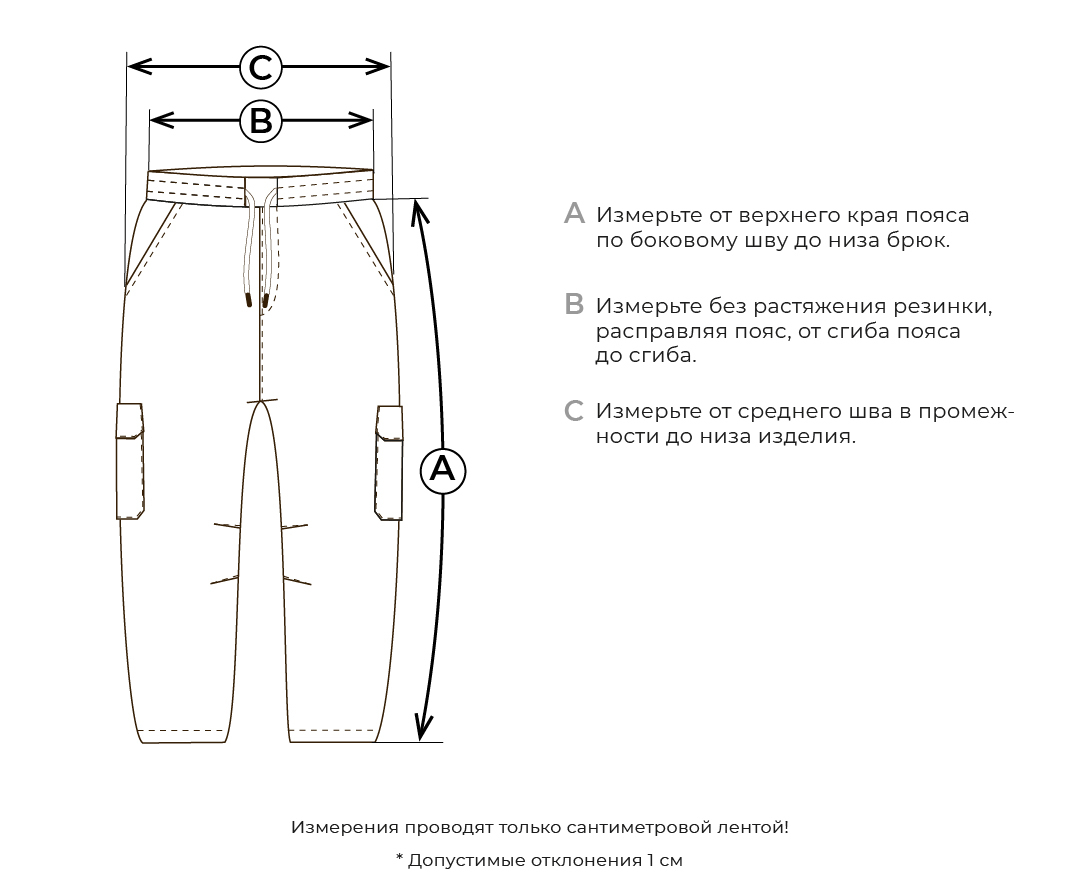 C

B

A

A Измерьте от верхнего края пояса по боковому шву до низа брюк.

B Измерьте без растяжения резинки, расправляя пояс, от сгиба пояса до сгиба.

C Измерьте от среднего шва в промежности до низа изделия.

Измерения проводят только сантиметровой лентой!

* Допустимые отклонения 1 см