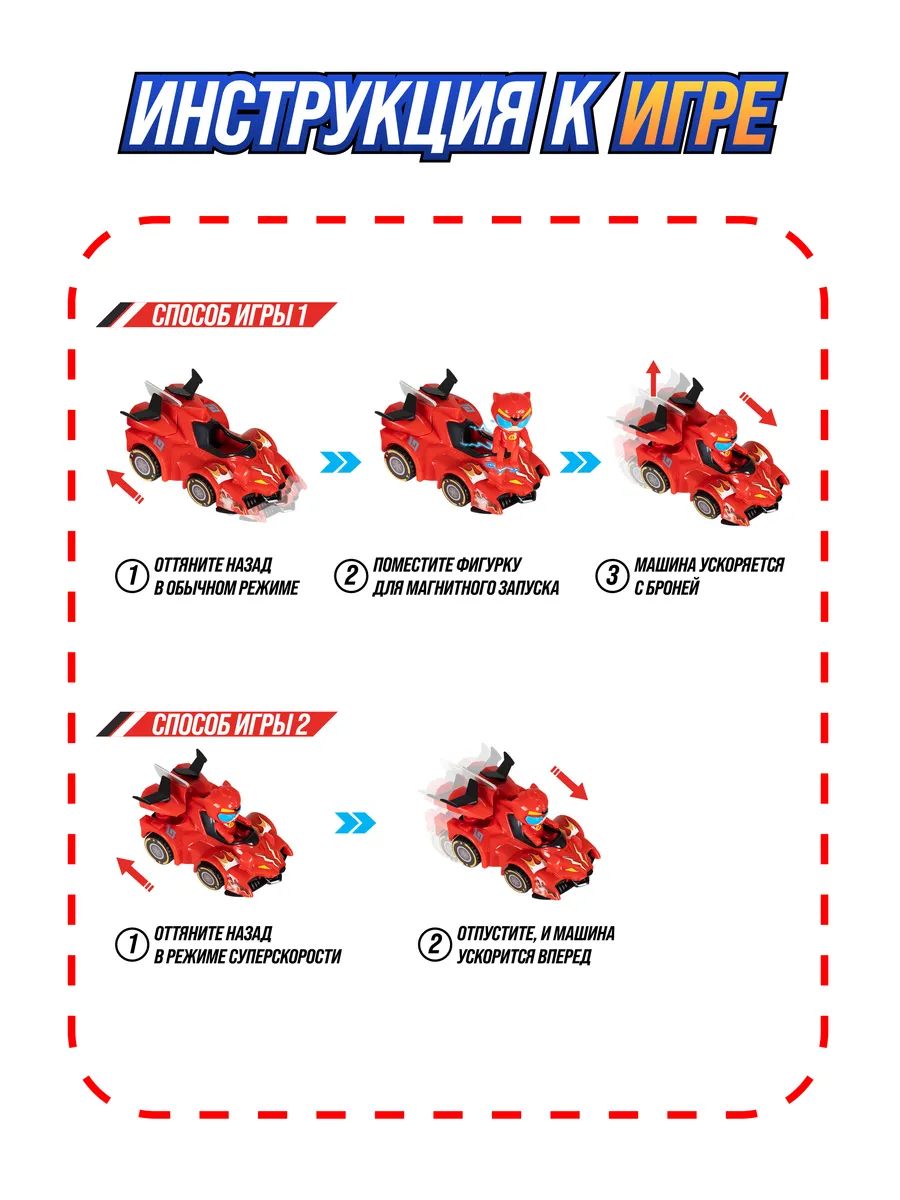 ИНСТРУКЦИЯ К ИГРЕ

СПОСОБ ИГРЫ 1

1 ОТТЯНИТЕ НАЗАД В ОБЫЧНОМ РЕЖИМЕ

2 ПОМЕСТИТЕ ФИГУРКУ ДЛЯ МАГНИТНОГО ЗАПУСКА

3 МАШИНА УСКОРЯЕТСЯ С БРОНЕЙ

СПОСОБ ИГРЫ 2

1 ОТТЯНИТЕ НАЗАД В РЕЖИМЕ СУПЕРСКОРОСТИ

2 ОТПУСТИТЕ, И МАШИНА УСКОРИТСЯ ВПЕРЕД