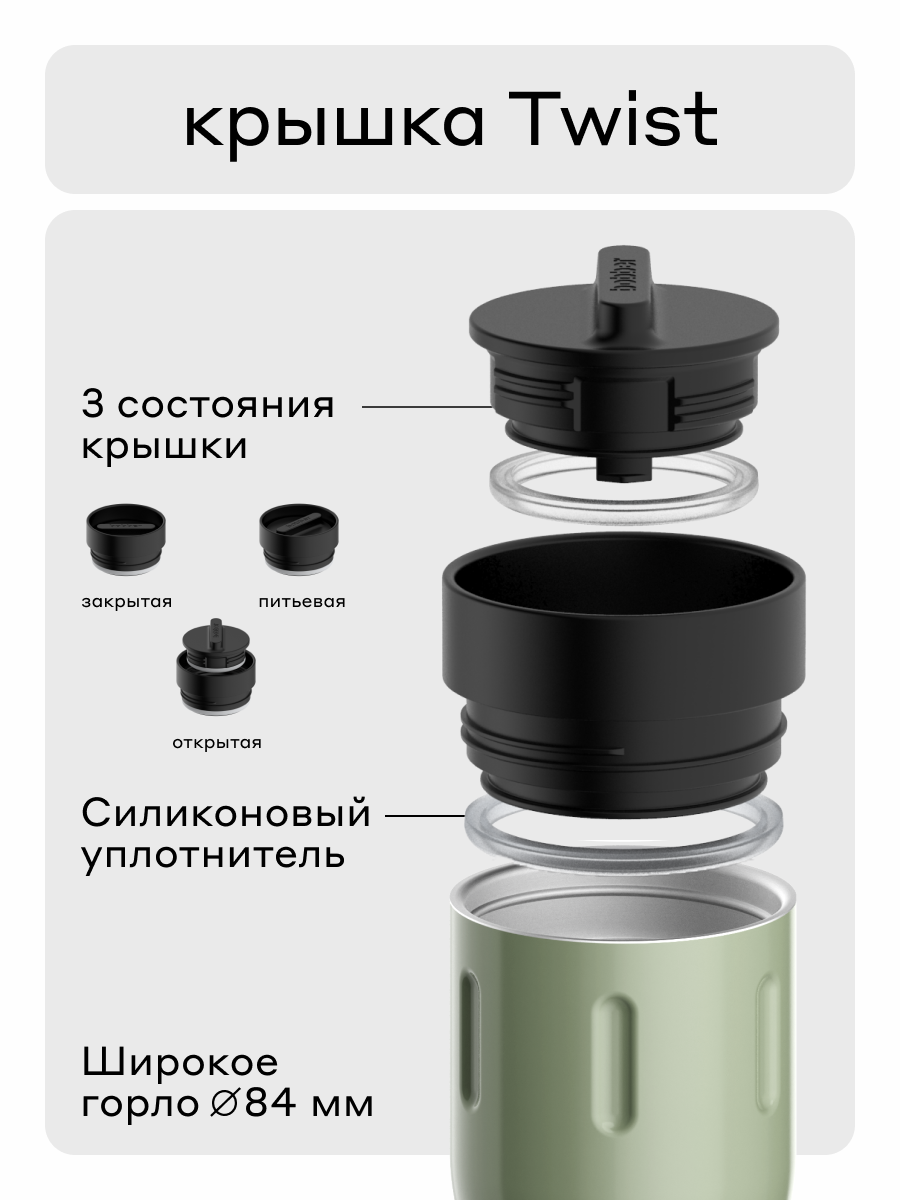 крышка Twist

3 состояния крышки

закрытая

питьевая

открытая

Силиконовый уплотнитель

Широкое горло ∅84 мм