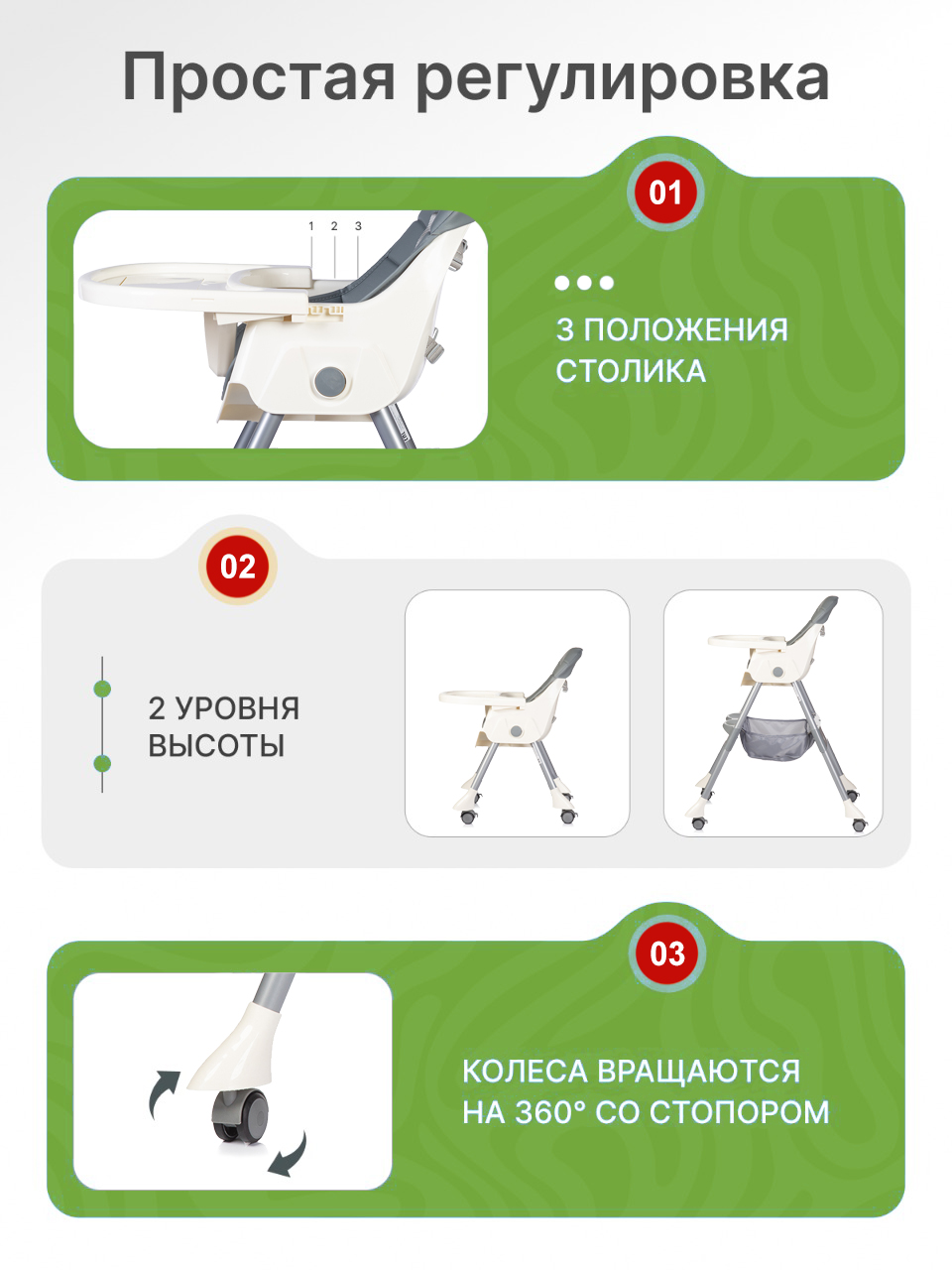 Простая регулировка

01

1 2 3

3 ПОЛОЖЕНИЯ СТОЛИКА

02

2 УРОВНЯ ВЫСОТЫ

03

КОЛЕСА ВРАЩАЮТСЯ НА 360° СО СТОПОРОМ