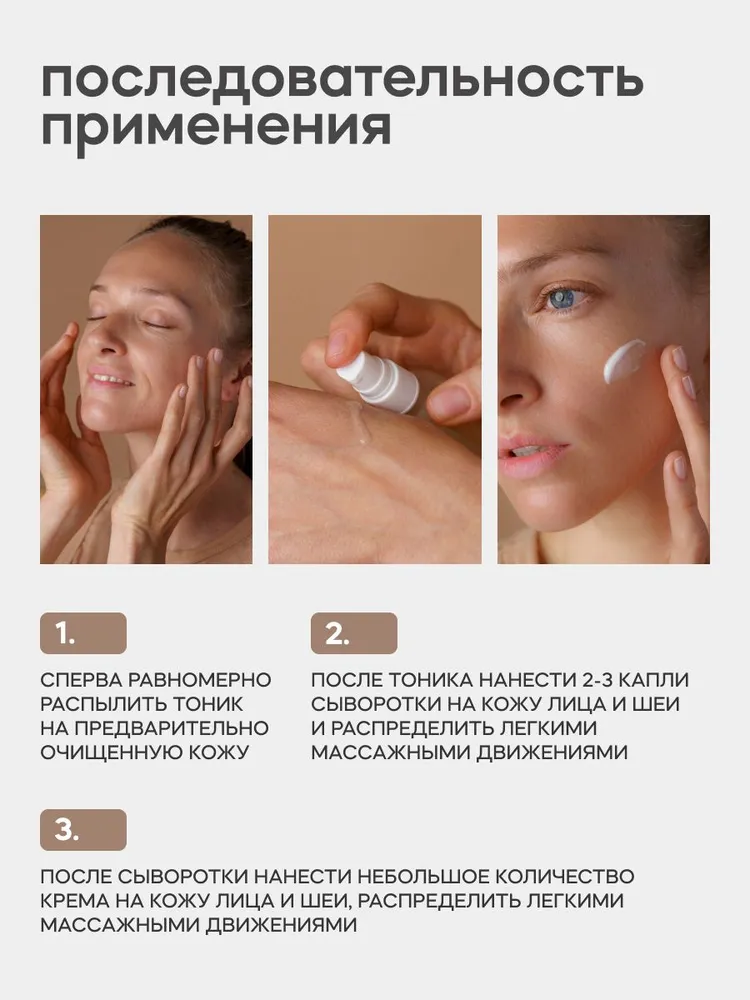 последовательность применения

1.

СПЕРВА РАВНОМЕРНО РАСПЫЛИТЬ ТОНИК НА ПРЕДВАРИТЕЛЬНО ОЧИЩЕННУЮ КОЖУ

2.

ПОСЛЕ ТОНИКА НАНЕСТИ 2-3 КАПЛИ СЫВОРОТКИ НА КОЖУ ЛИЦА И ШЕИ И РАСПРЕДЕЛИТЬ ЛЕГКИМИ МАССАЖНЫМИ ДВИЖЕНИЯМИ

3.

ПОСЛЕ СЫВОРОТКИ НАНЕСТИ НЕБОЛЬШОЕ КОЛИЧЕСТВО КРЕМА НА КОЖУ ЛИЦА И ШЕИ, РАСПРЕДЕЛИТЬ ЛЕГКИМИ МАССАЖНЫМИ ДВИЖЕНИЯМИ