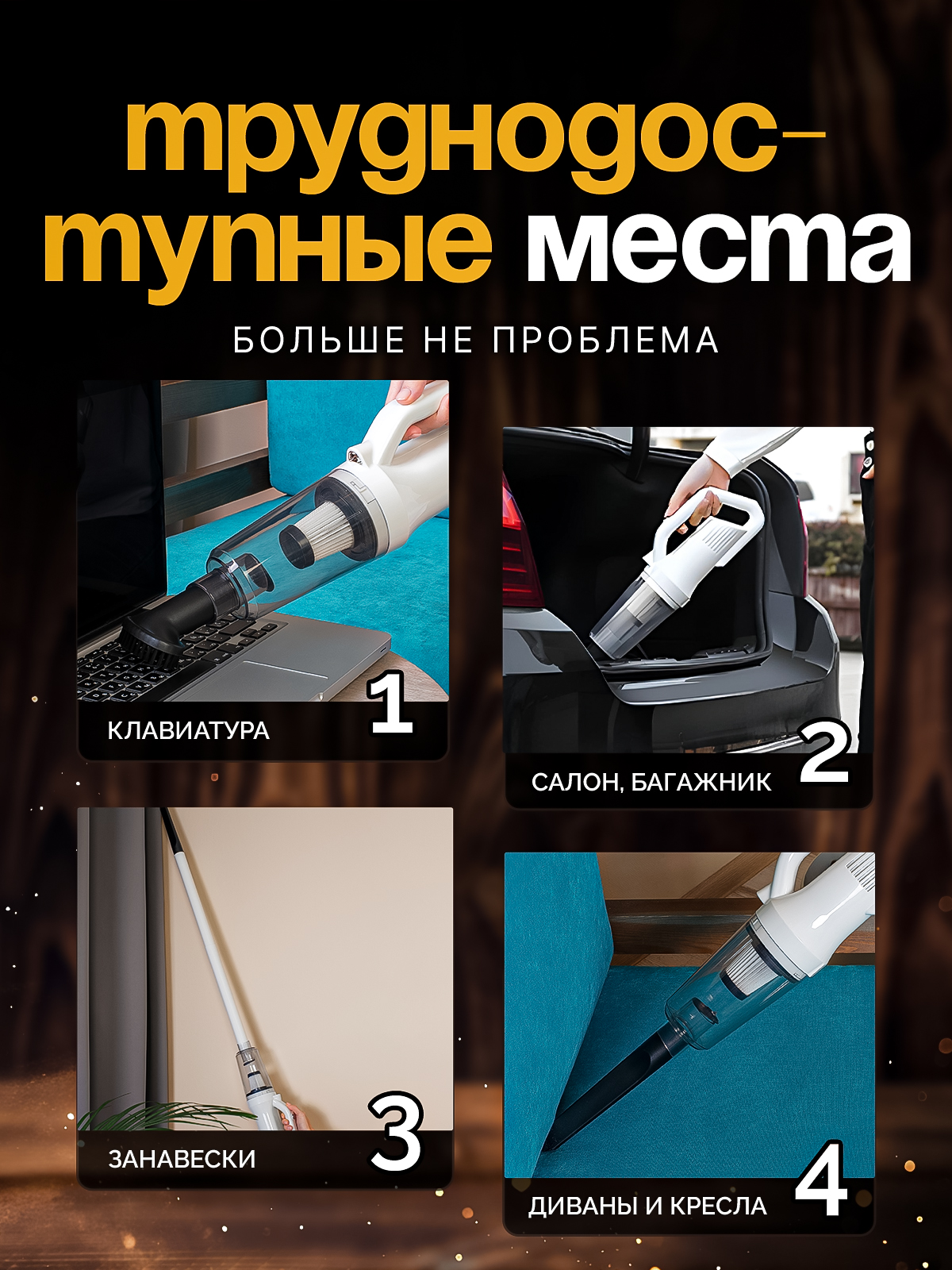 труднодоступные места

БОЛЬШЕ НЕ ПРОБЛЕМА

КЛАВИАТУРА 1

САЛОН, БАГАЖНИК 2

ЗАНАВЕСКИ 3

ДИВАНЫ И КРЕСЛА 4