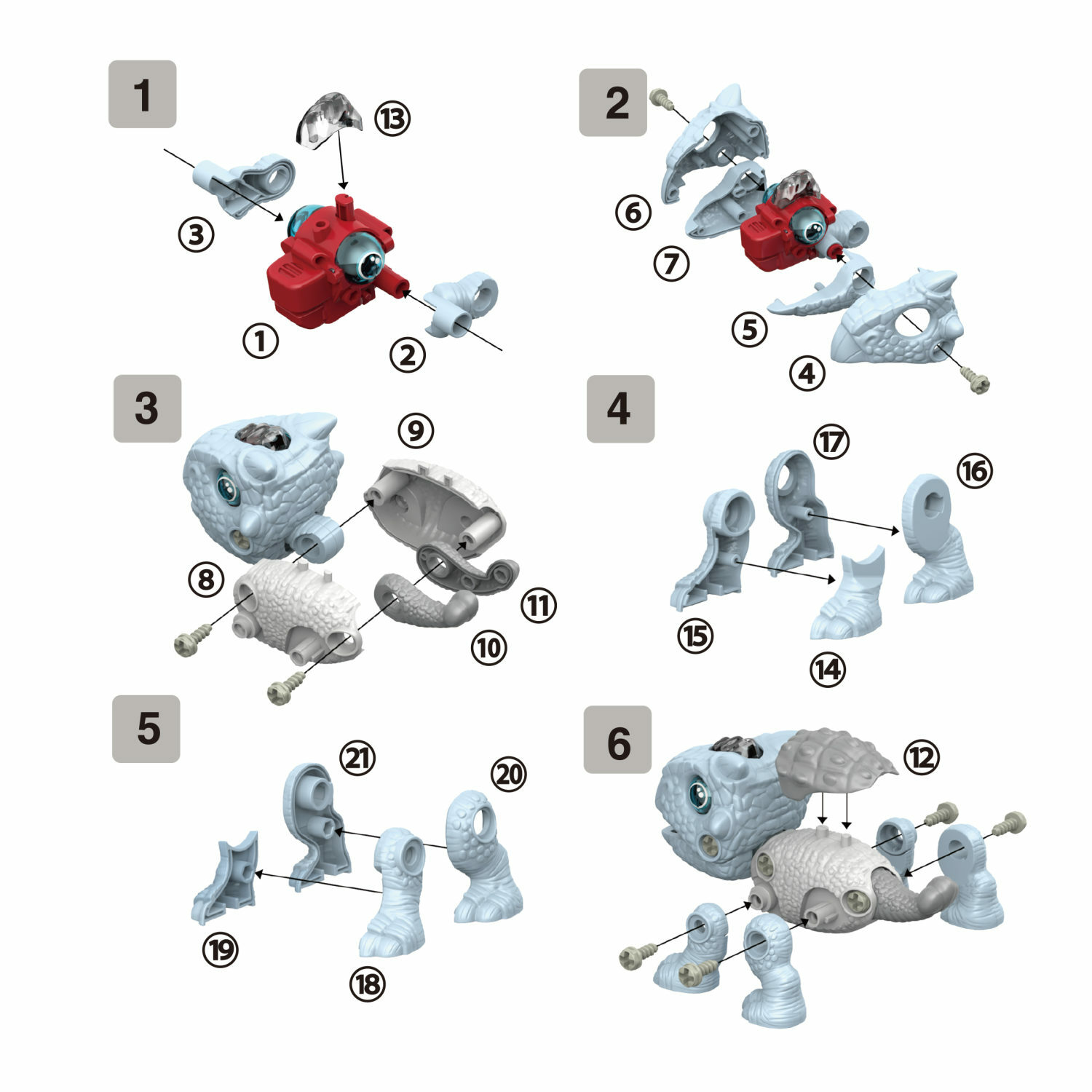 1

⑬

③

①

②

2

⑥

⑦

⑤

④

3

⑨

⑧

⑪

⑩

4

⑰

⑯

⑮

⑭

5

㉑

⑳

⑲

⑱

6

⑫