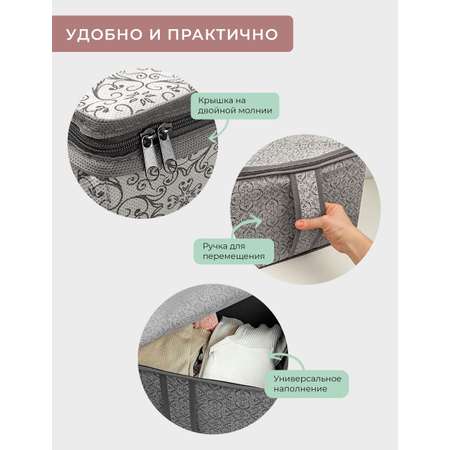 УДОБНО И ПРАКТИЧНО

Крышка на двойной молнии

Ручка для перемещения

Универсальное наполнение