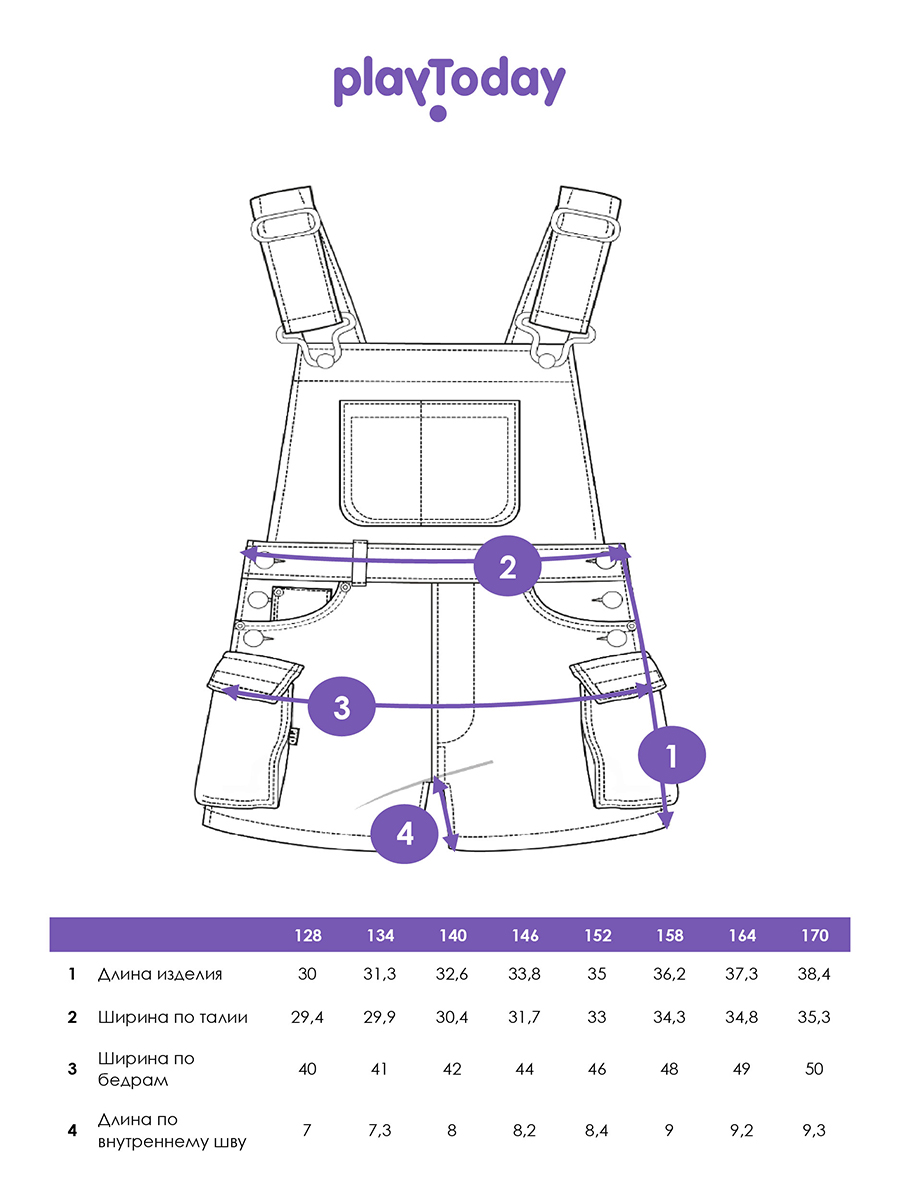 playToday

2

3

1

4

| | | 128 | 134 | 140 | 146 | 152 | 158 | 164 | 170 |
|---|---|---|---|---|---|---|---|---|---|
| 1 | Длина изделия | 30 | 31,3 | 32,6 | 33,8 | 35 | 36,2 | 37,3 | 38,4 |
| 2 | Ширина по талии | 29,4 | 29,9 | 30,4 | 31,7 | 33 | 34,3 | 34,8 | 35,3 |
| 3 | Ширина по бедрам | 40 | 41 | 42 | 44 | 46 | 48 | 49 | 50 |
| 4 | Длина по внутреннему шву | 7 | 7,3 | 8 | 8,2 | 8,4 | 9 | 9,2 | 9,3 |