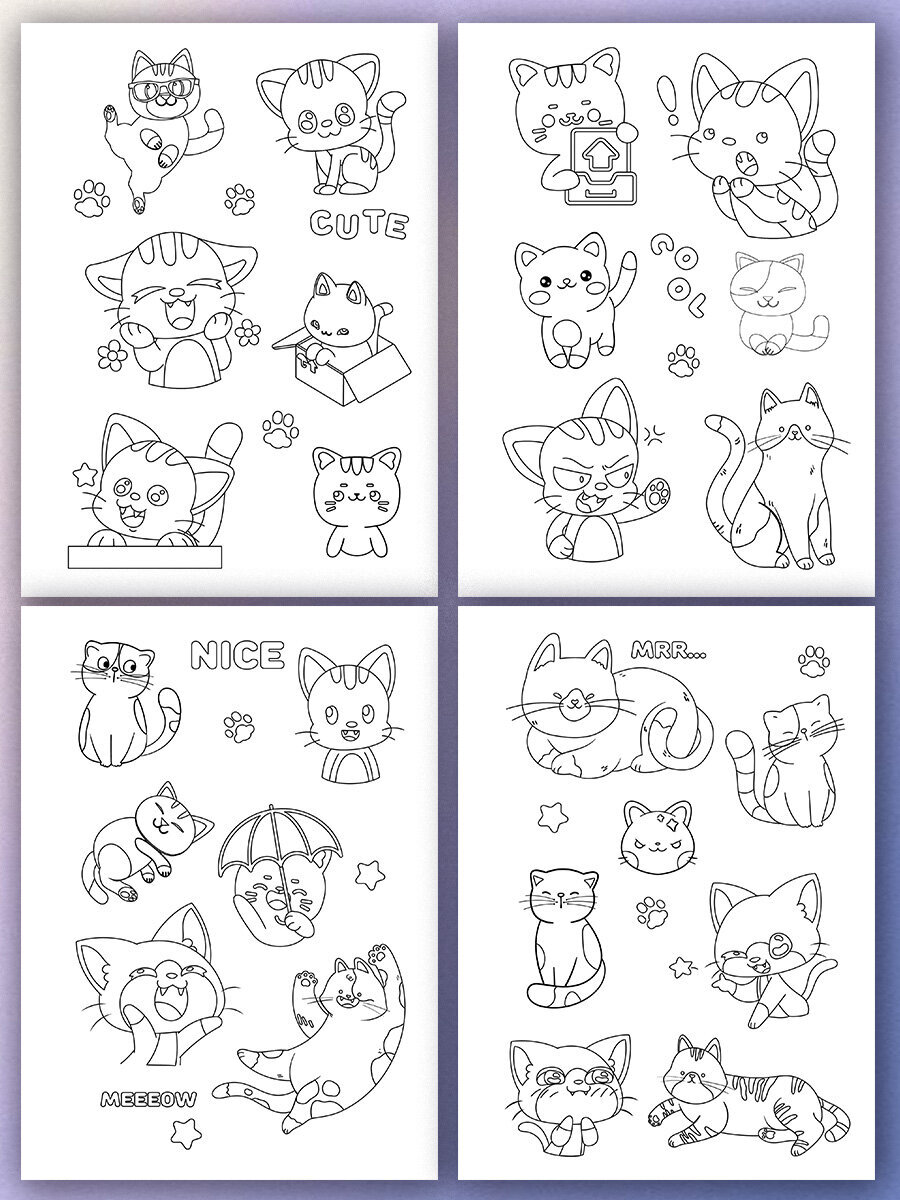 CUTE

!

COOL

NICE

MEEEOW

MRR...