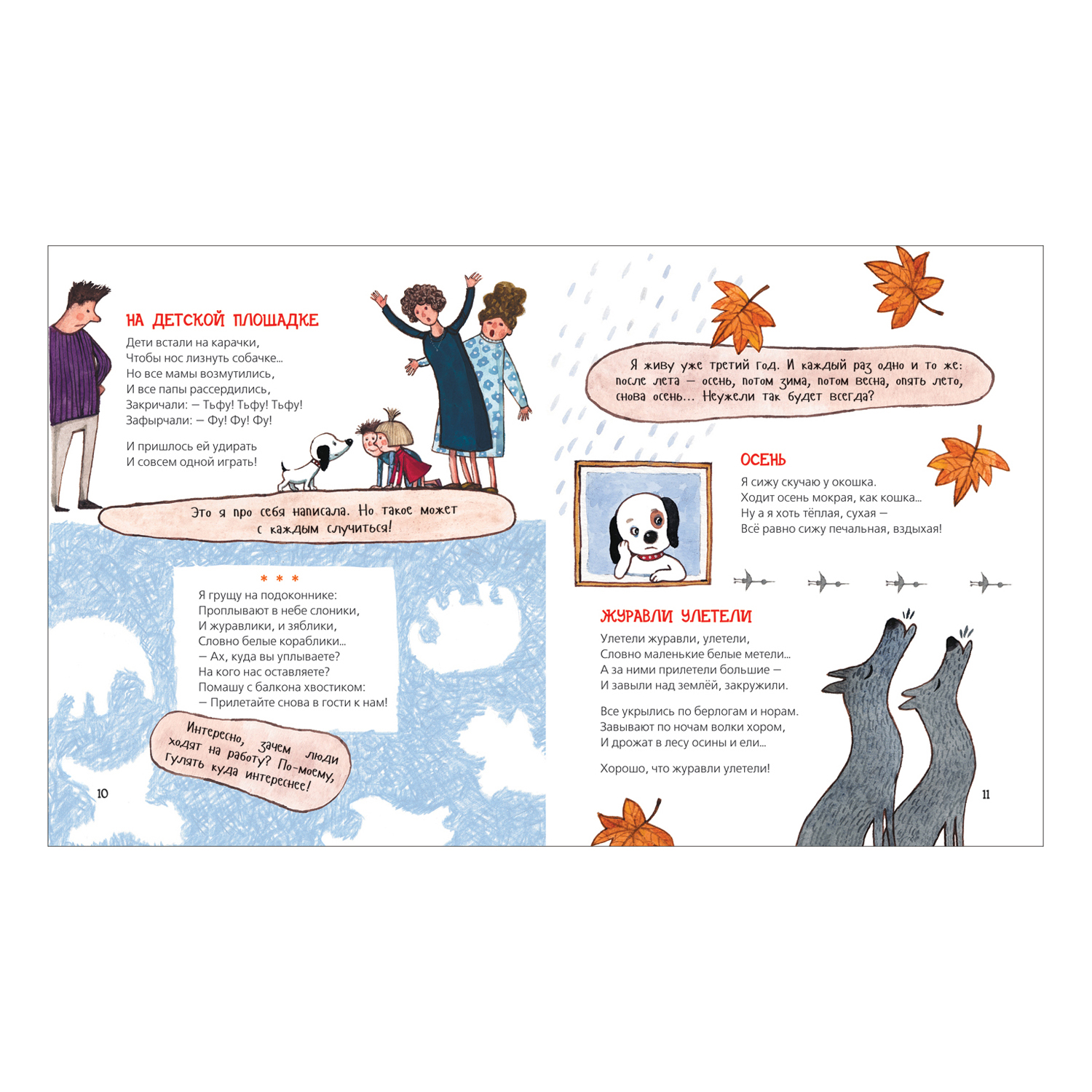 НА ДЕТСКОЙ ПЛОЩАДКЕ

Дети встали на карачки,
Чтобы нос лизнуть собачке...
Но все мамы возмутились,
И все папы рассердились,
Закричали: — Тьфу! Тьфу! Тьфу!
Зафырчали: — Фу! Фу! Фу!

И пришлось ей удирать
И совсем одной играть!

Это я про себя написала. Но такое может с каждым случиться!

* * *

Я грущу на подоконнике:
Проплывают в небе слоники,
И журавлики, и зяблики,
Словно белые кораблики...
— Ах, куда вы уплываете?
На кого нас оставляете?
Помашу с балкона хвостиком:
— Прилетайте снова в гости к нам!

Интересно, зачем люди ходят на работу? По-моему, гулять куда интереснее!

10

Я живу уже третий год. И каждый раз одно и то же: после лета — осень, потом зима, потом весна, опять лето, снова осень... Неужели так будет всегда?

ОСЕНЬ

Я сижу скучаю у окошка.
Ходит осень мокрая, как кошка...
Ну а я хоть тёплая, сухая —
Всё равно сижу печальная, вздыхая!

ЖУРАВЛИ УЛЕТЕЛИ

Улетели журавли, улетели,
Словно маленькие белые метели...
А за ними прилетели большие —
И завыли над землёй, закружили.

Все укрылись по берлогам и норам.
Завывают по ночам волки хором,
И дрожат в лесу осины и ели...

Хорошо, что журавли улетели!

11