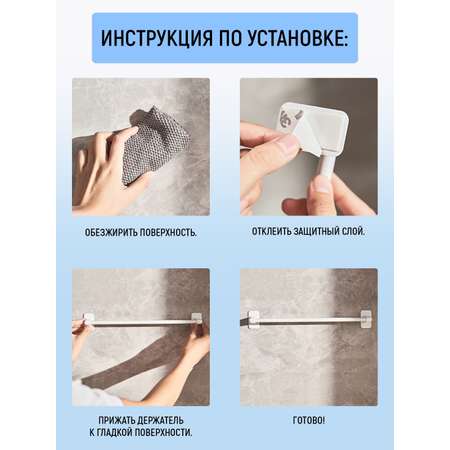 ИНСТРУКЦИЯ ПО УСТАНОВКЕ:

ОБЕЗЖИРИТЬ ПОВЕРХНОСТЬ.

ОТКЛЕИТЬ ЗАЩИТНЫЙ СЛОЙ.

ПРИЖАТЬ ДЕРЖАТЕЛЬ К ГЛАДКОЙ ПОВЕРХНОСТИ.

ГОТОВО!