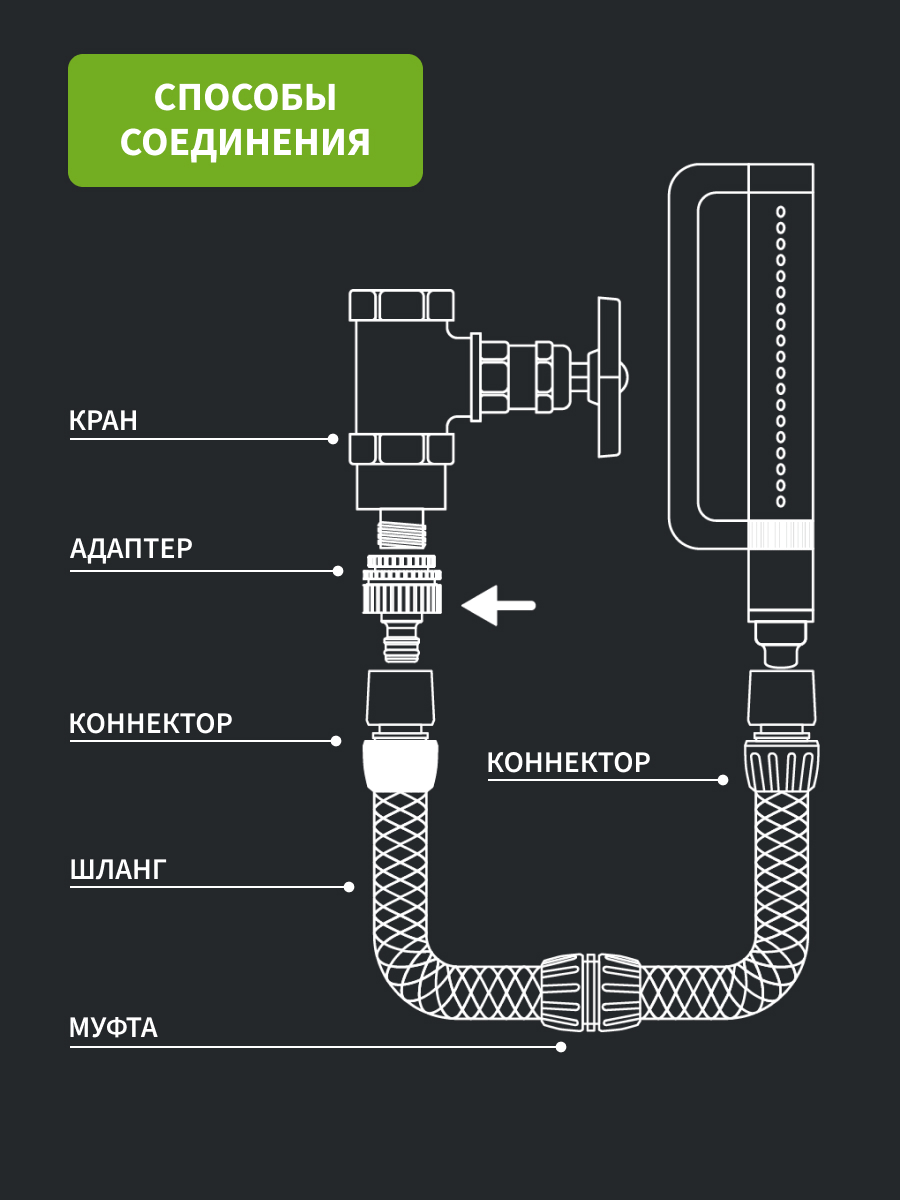 СПОСОБЫ СОЕДИНЕНИЯ

КРАН

АДАПТЕР

КОННЕКТОР

КОННЕКТОР

ШЛАНГ

МУФТА