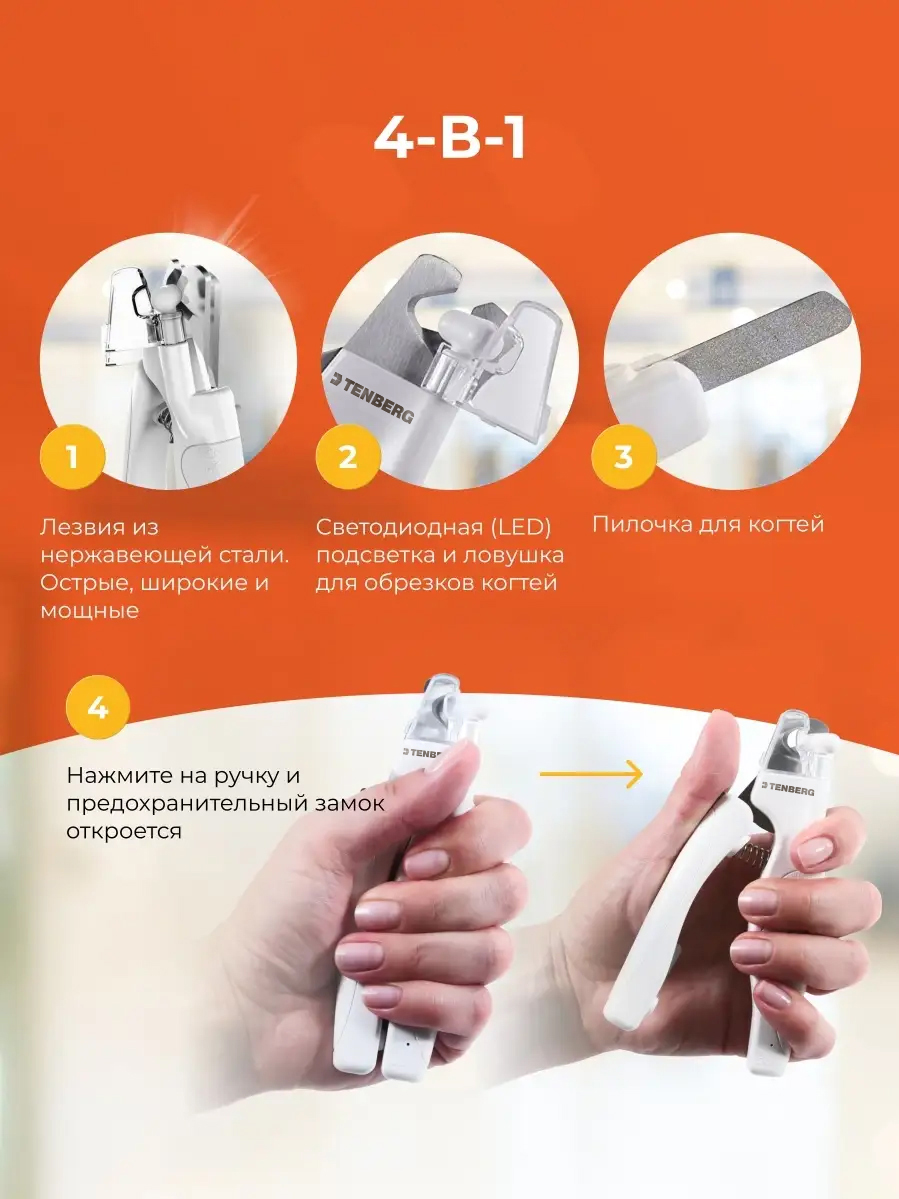 4-В-1

TENBERG

1

Лезвия из нержавеющей стали. Острые, широкие и мощные

2

Светодиодная (LED) подсветка и ловушка для обрезков когтей

3

Пилочка для когтей

4

Нажмите на ручку и предохранительный замок откроется

TENBERG

TENBERG