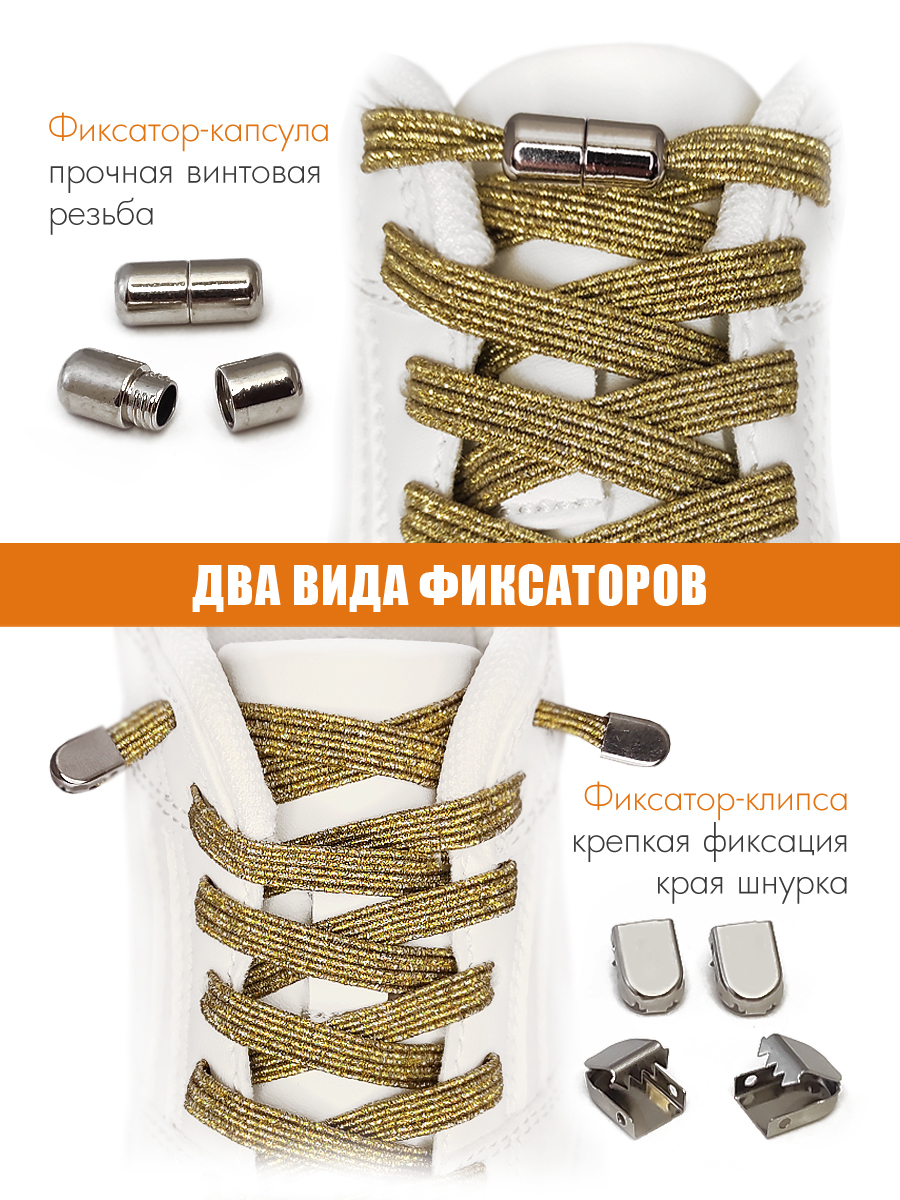 Фиксатор-капсула
прочная винтовая резьба

ДВА ВИДА ФИКСАТОРОВ

Фиксатор-клипса
крепкая фиксация края шнурка