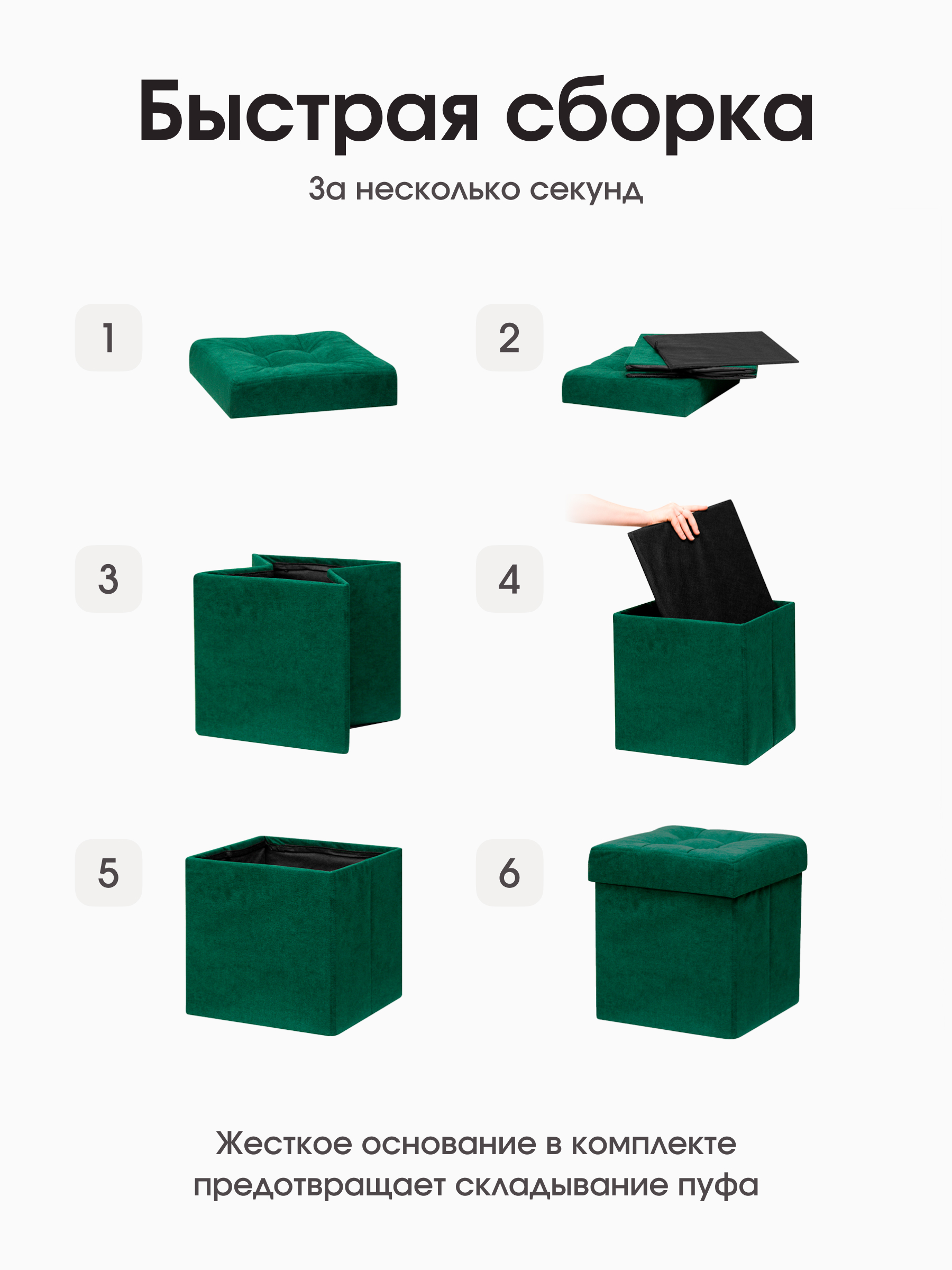 Быстрая сборка

За несколько секунд

1

2

3

4

5

6

Жесткое основание в комплекте предотвращает складывание пуфа