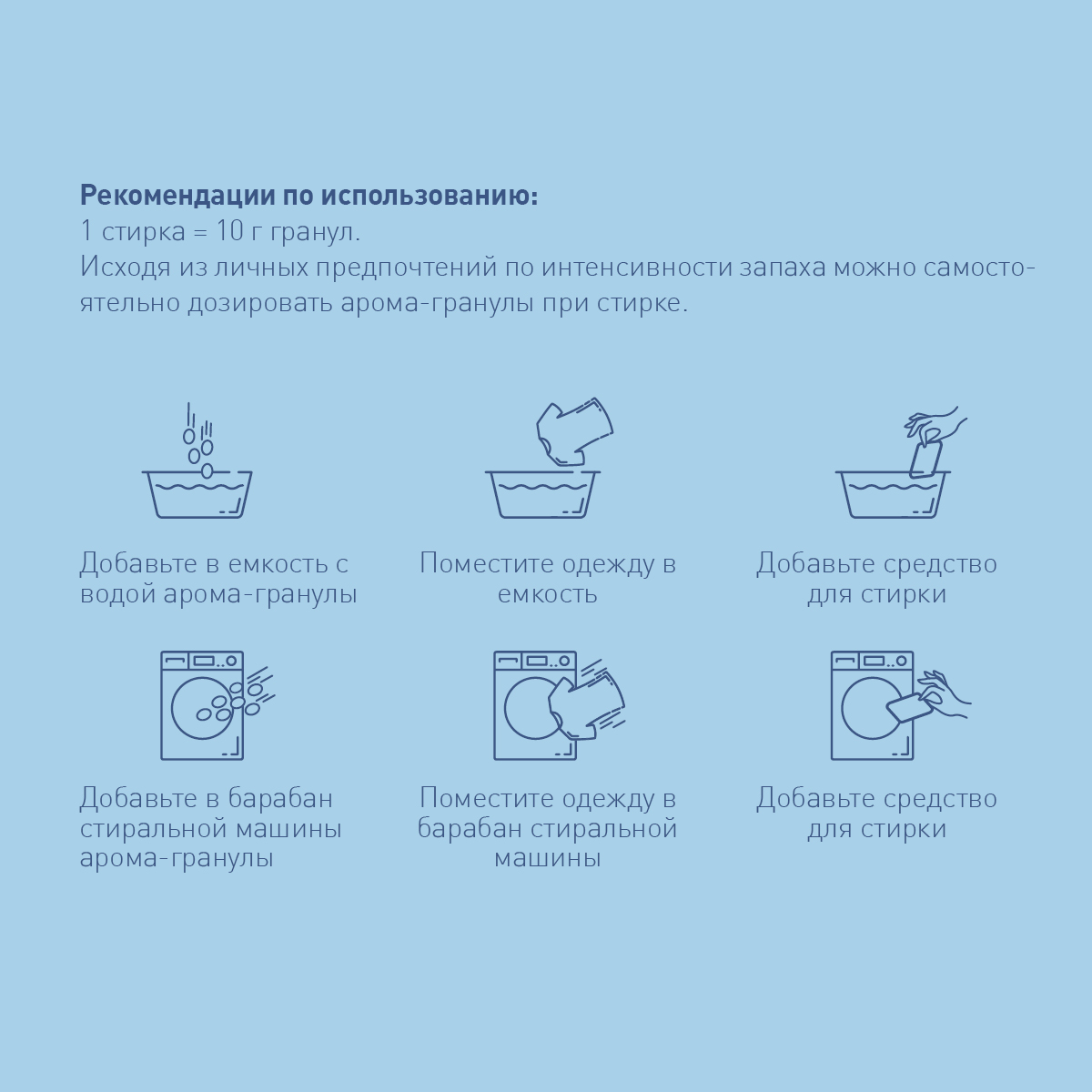 **Рекомендации по использованию:**
1 стирка = 10 г гранул.
Исходя из личных предпочтений по интенсивности запаха можно самостоятельно дозировать арома-гранулы при стирке.

Добавьте в емкость с водой арома-гранулы

Поместите одежду в емкость

Добавьте средство для стирки

Добавьте в барабан стиральной машины арома-гранулы

Поместите одежду в барабан стиральной машины

Добавьте средство для стирки