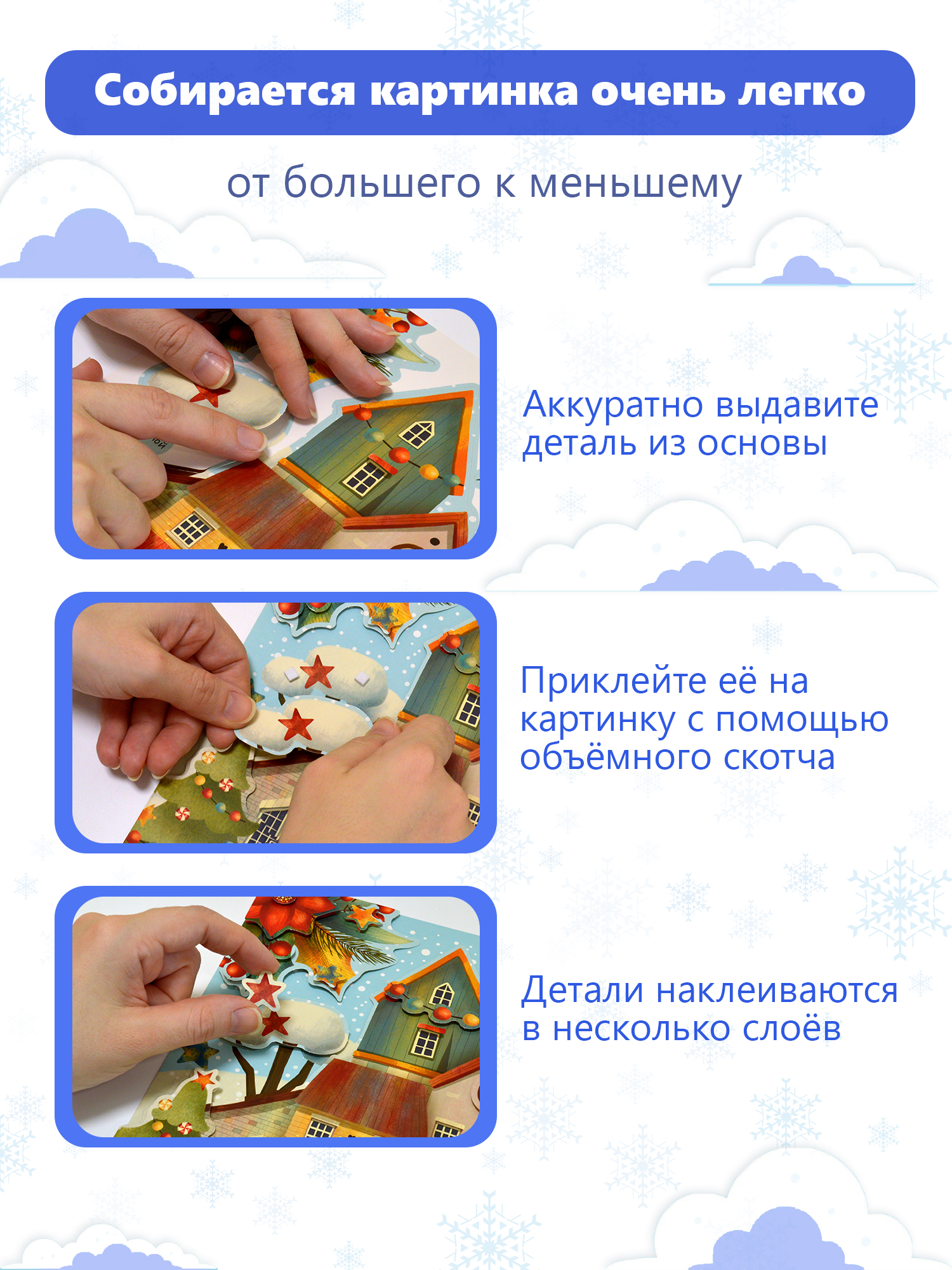 Собирается картинка очень легко

от большего к меньшему

Аккуратно выдавите деталь из основы

Приклейте её на картинку с помощью объёмного скотча

Детали наклеиваются в несколько слоёв