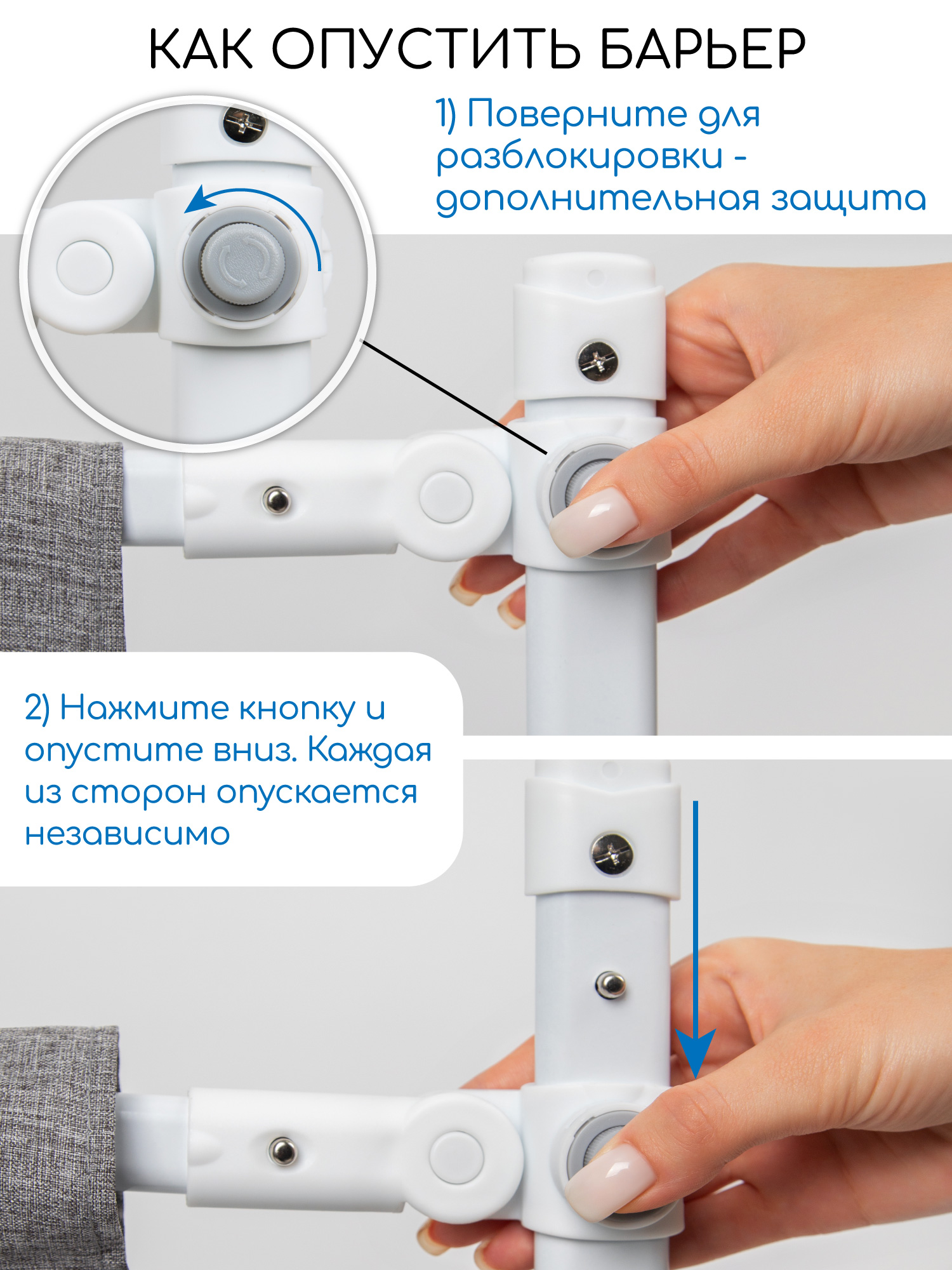 КАК ОПУСТИТЬ БАРЬЕР

1) Поверните для разблокировки - дополнительная защита

2) Нажмите кнопку и опустите вниз. Каждая из сторон опускается независимо