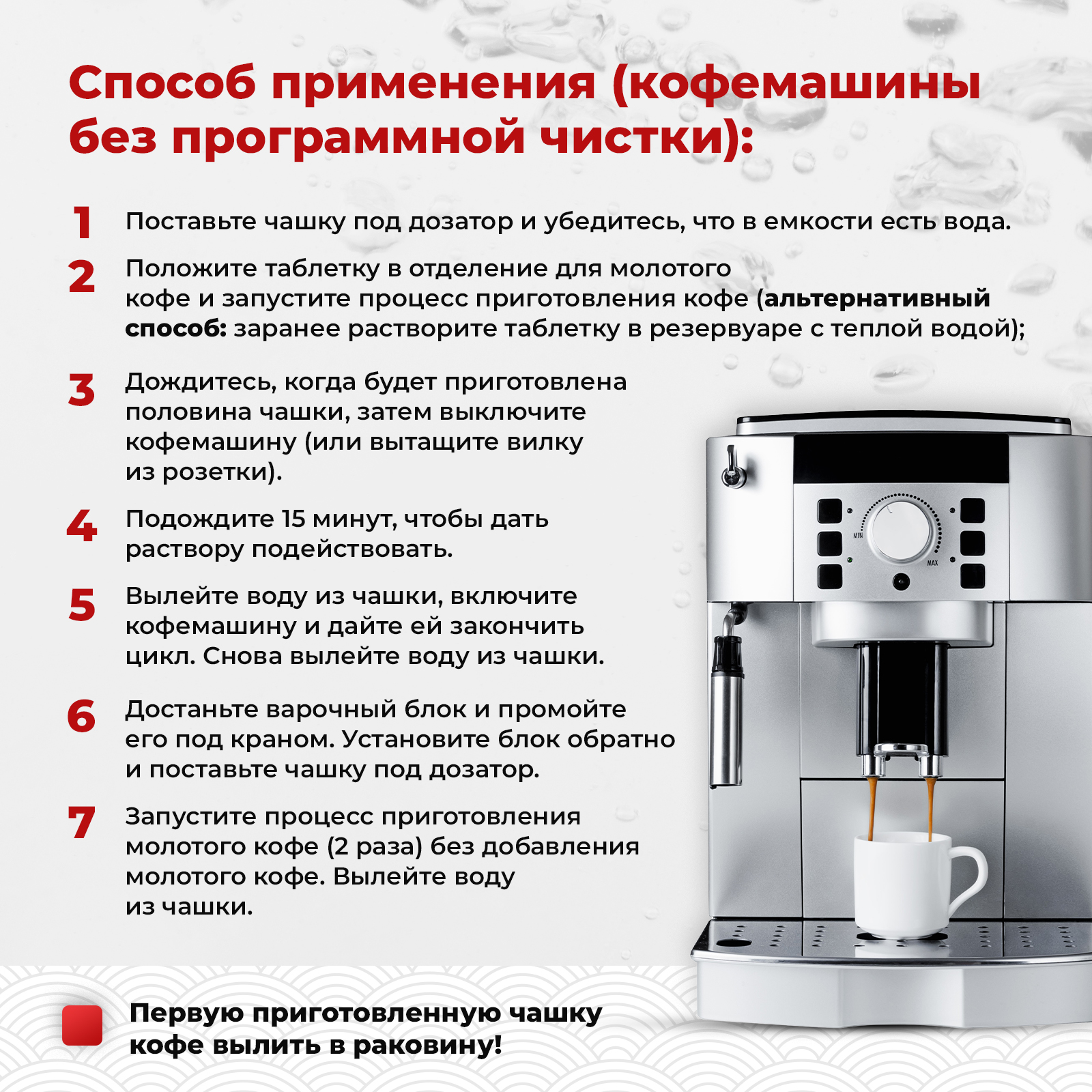 Способ применения (кофемашины без программной чистки):

1 Поставьте чашку под дозатор и убедитесь, что в емкости есть вода.

2 Положите таблетку в отделение для молотого кофе и запустите процесс приготовления кофе (альтернативный способ: заранее растворите таблетку в резервуаре с теплой водой);

3 Дождитесь, когда будет приготовлена половина чашки, затем выключите кофемашину (или вытащите вилку из розетки).

4 Подождите 15 минут, чтобы дать раствору подействовать.

5 Вылейте воду из чашки, включите кофемашину и дайте ей закончить цикл. Снова вылейте воду из чашки.

6 Достаньте варочный блок и промойте его под краном. Установите блок обратно и поставьте чашку под дозатор.

7 Запустите процесс приготовления молотого кофе (2 раза) без добавления молотого кофе. Вылейте воду из чашки.

MIN
MAX

Первую приготовленную чашку кофе вылить в раковину!