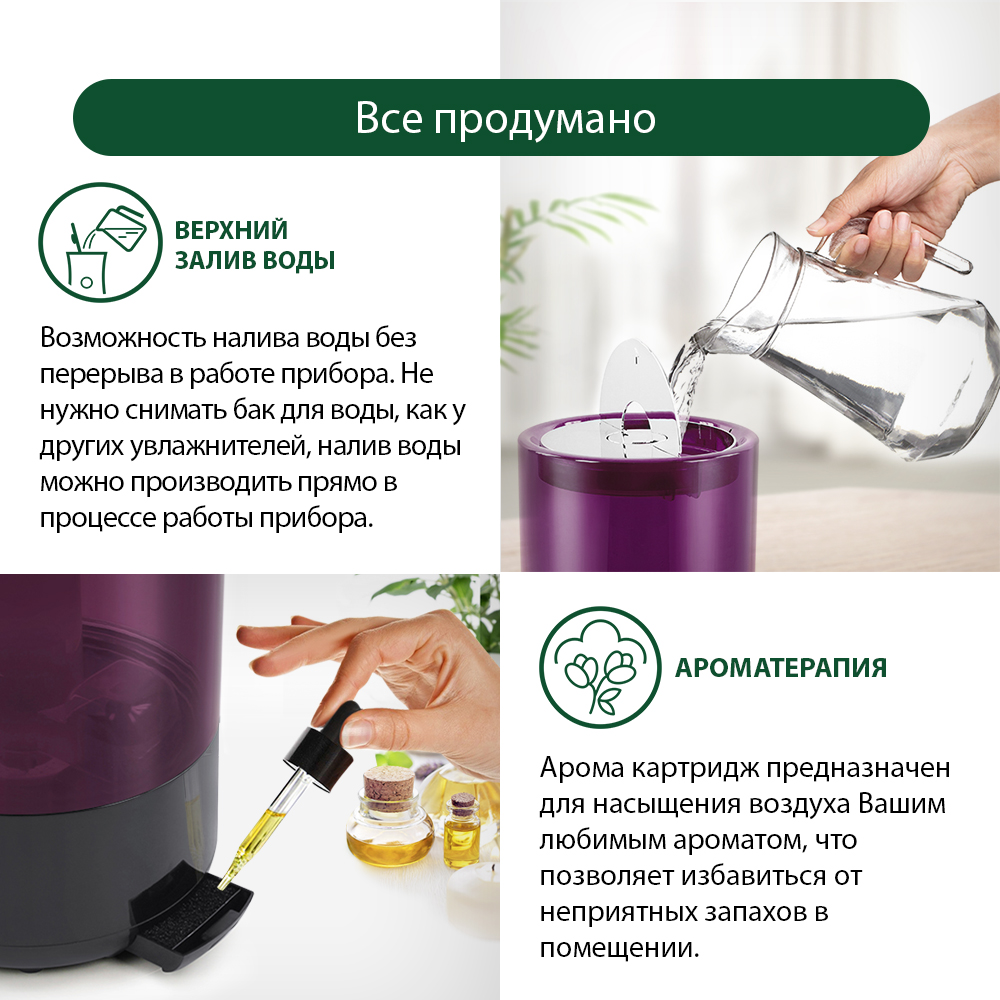 Все продумано

ВЕРХНИЙ ЗАЛИВ ВОДЫ

Возможность налива воды без перерыва в работе прибора. Не нужно снимать бак для воды, как у других увлажнителей, налив воды можно производить прямо в процессе работы прибора.

АРОМАТЕРАПИЯ

Арома картридж предназначен для насыщения воздуха Вашим любимым ароматом, что позволяет избавиться от неприятных запахов в помещении.