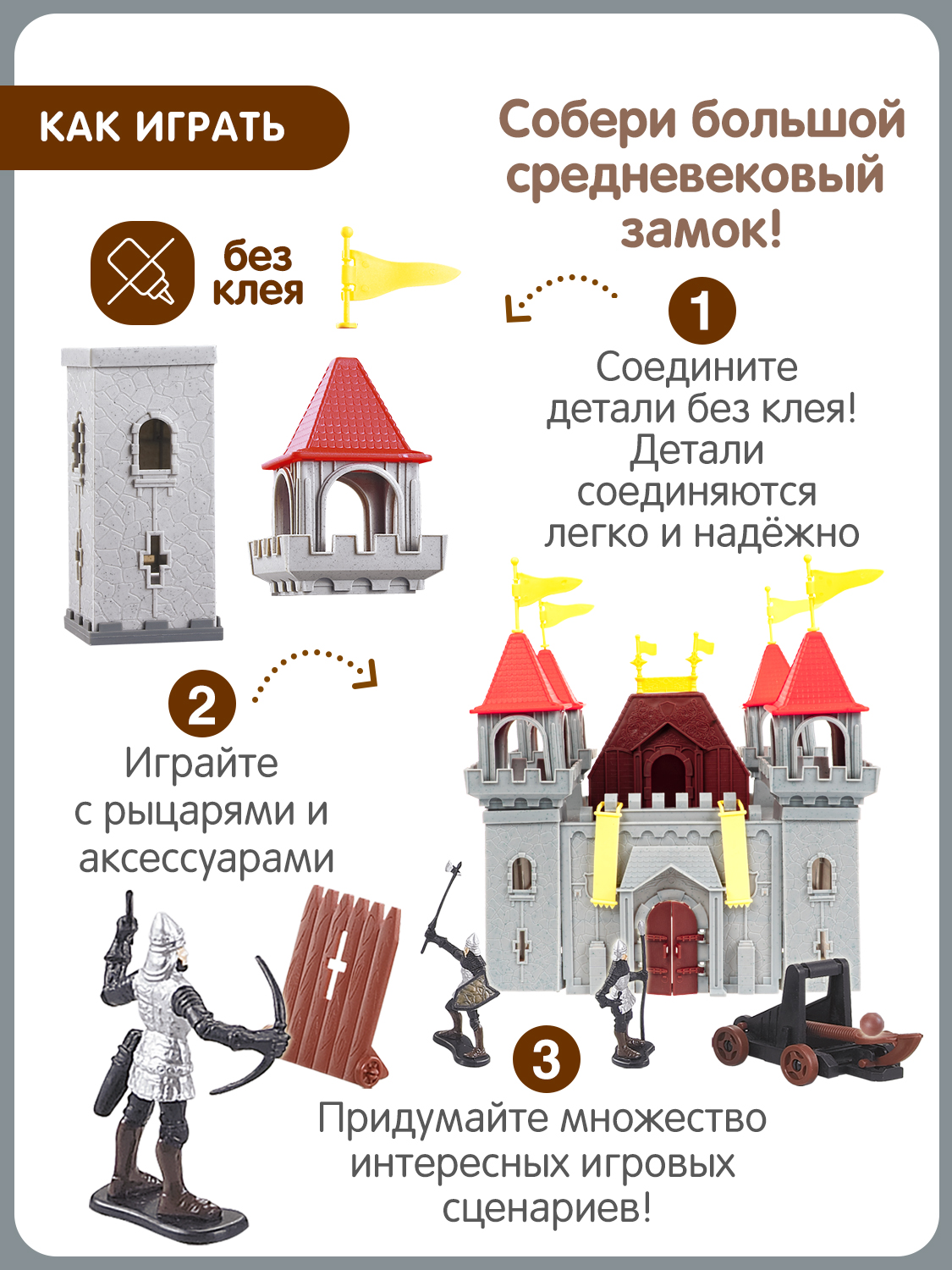 КАК ИГРАТЬ

Собери большой средневековый замок!

без клея

1

Соедините детали без клея! Детали соединяются легко и надёжно

2

Играйте с рыцарями и аксессуарами

3

Придумайте множество интересных игровых сценариев!