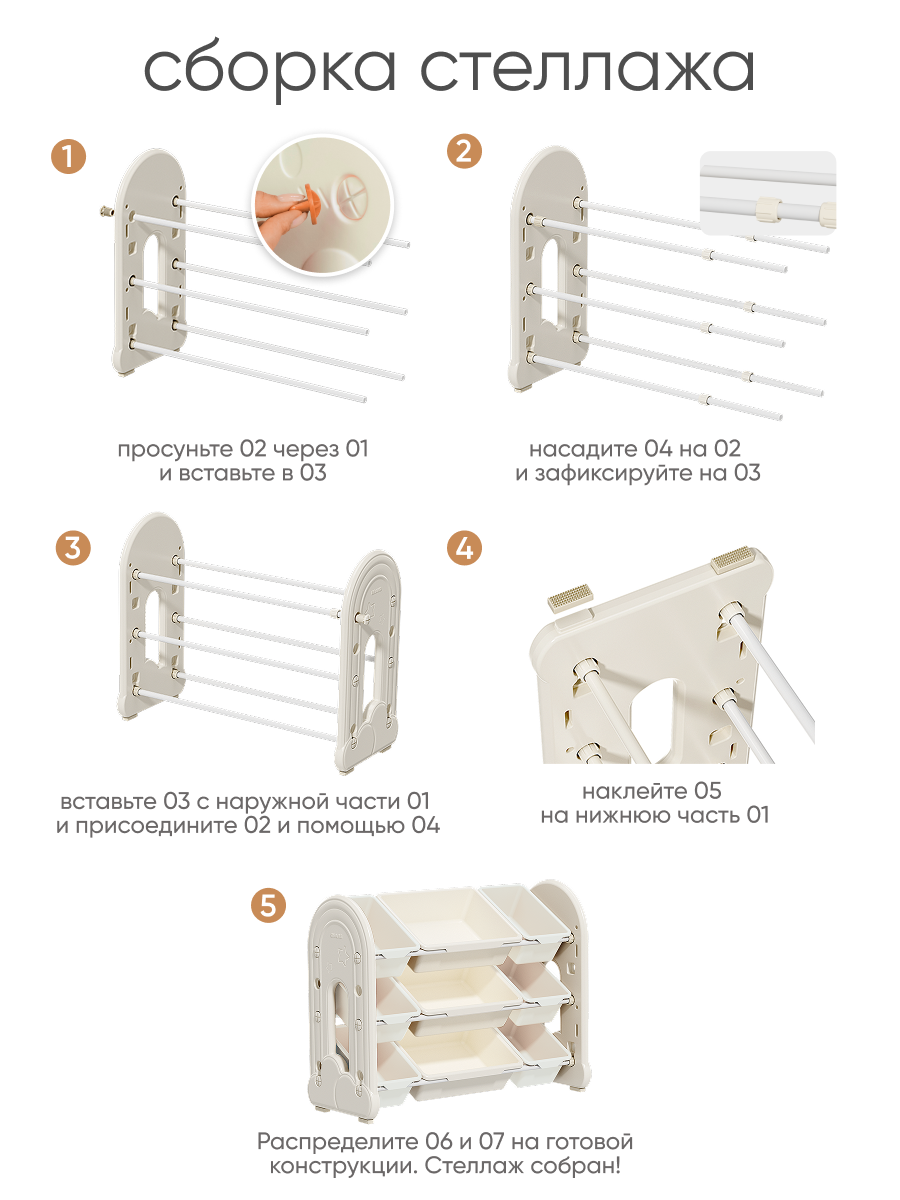 сборка стеллажа

1

просуньте 02 через 01
и вставьте в 03

2

насадите 04 на 02
и зафиксируйте на 03

3

вставьте 03 с наружной части 01
и присоедините 02 и помощью 04

4

наклейте 05
на нижнюю часть 01

5

Распределите 06 и 07 на готовой
конструкции. Стеллаж собран!