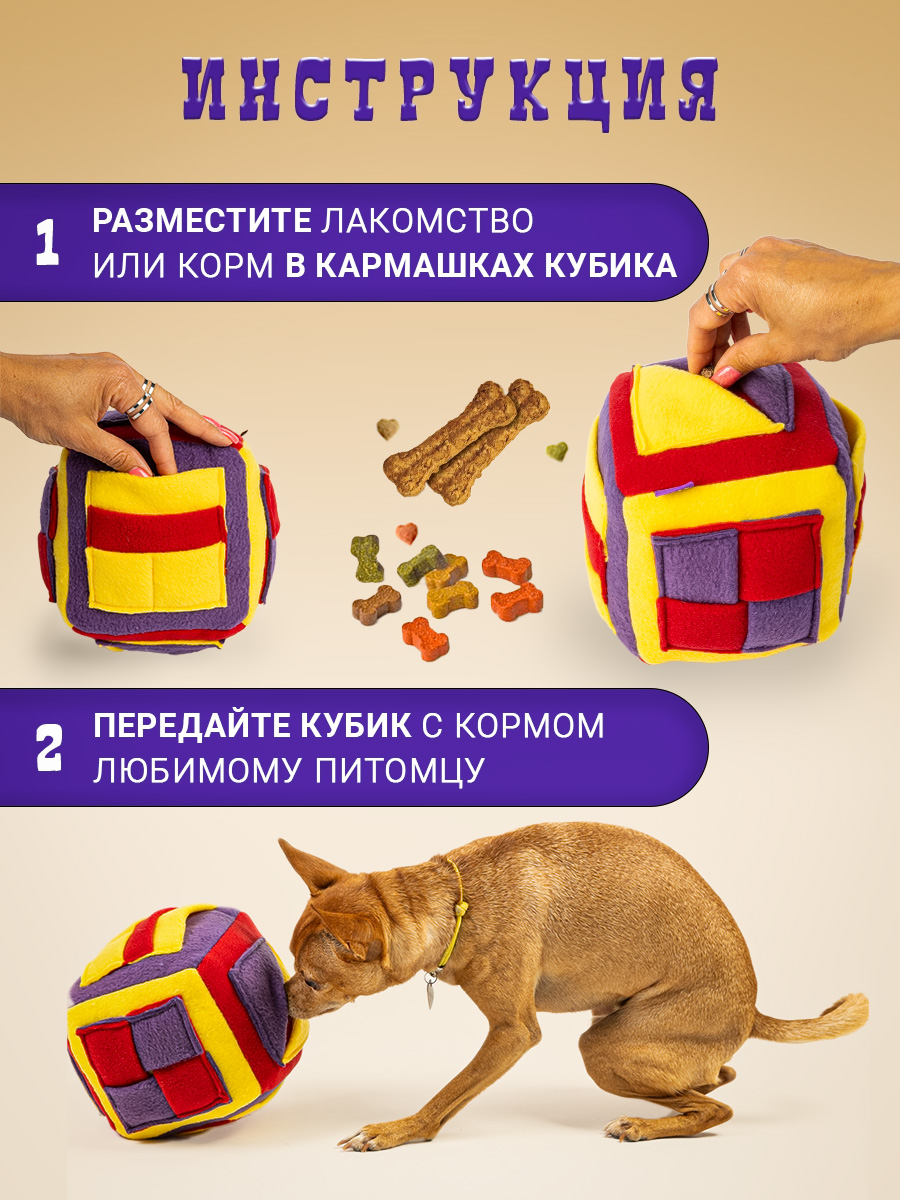 ИНСТРУКЦИЯ

1 РАЗМЕСТИТЕ ЛАКОМСТВО ИЛИ КОРМ В КАРМАШКАХ КУБИКА

2 ПЕРЕДАЙТЕ КУБИК С КОРМОМ ЛЮБИМОМУ ПИТОМЦУ