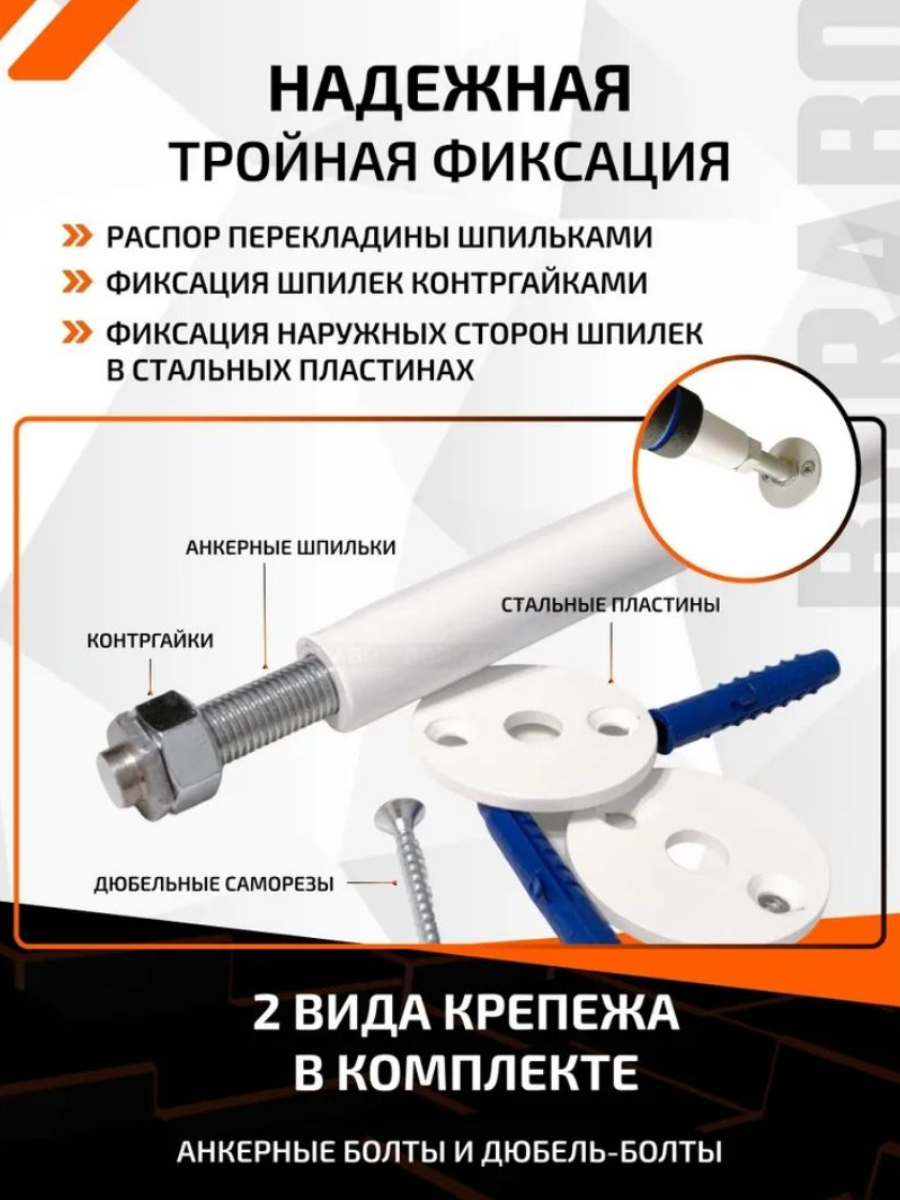 НАДЕЖНАЯ
ТРОЙНАЯ ФИКСАЦИЯ

РАСПОР ПЕРЕКЛАДИНЫ ШПИЛЬКАМИ

ФИКСАЦИЯ ШПИЛЕК КОНТРГАЙКАМИ

ФИКСАЦИЯ НАРУЖНЫХ СТОРОН ШПИЛЕК В СТАЛЬНЫХ ПЛАСТИНАХ

АНКЕРНЫЕ ШПИЛЬКИ

СТАЛЬНЫЕ ПЛАСТИНЫ

КОНТРГАЙКИ

ДЮБЕЛЬНЫЕ САМОРЕЗЫ

2 ВИДА КРЕПЕЖА
В КОМПЛЕКТЕ

АНКЕРНЫЕ БОЛТЫ И ДЮБЕЛЬ-БОЛТЫ