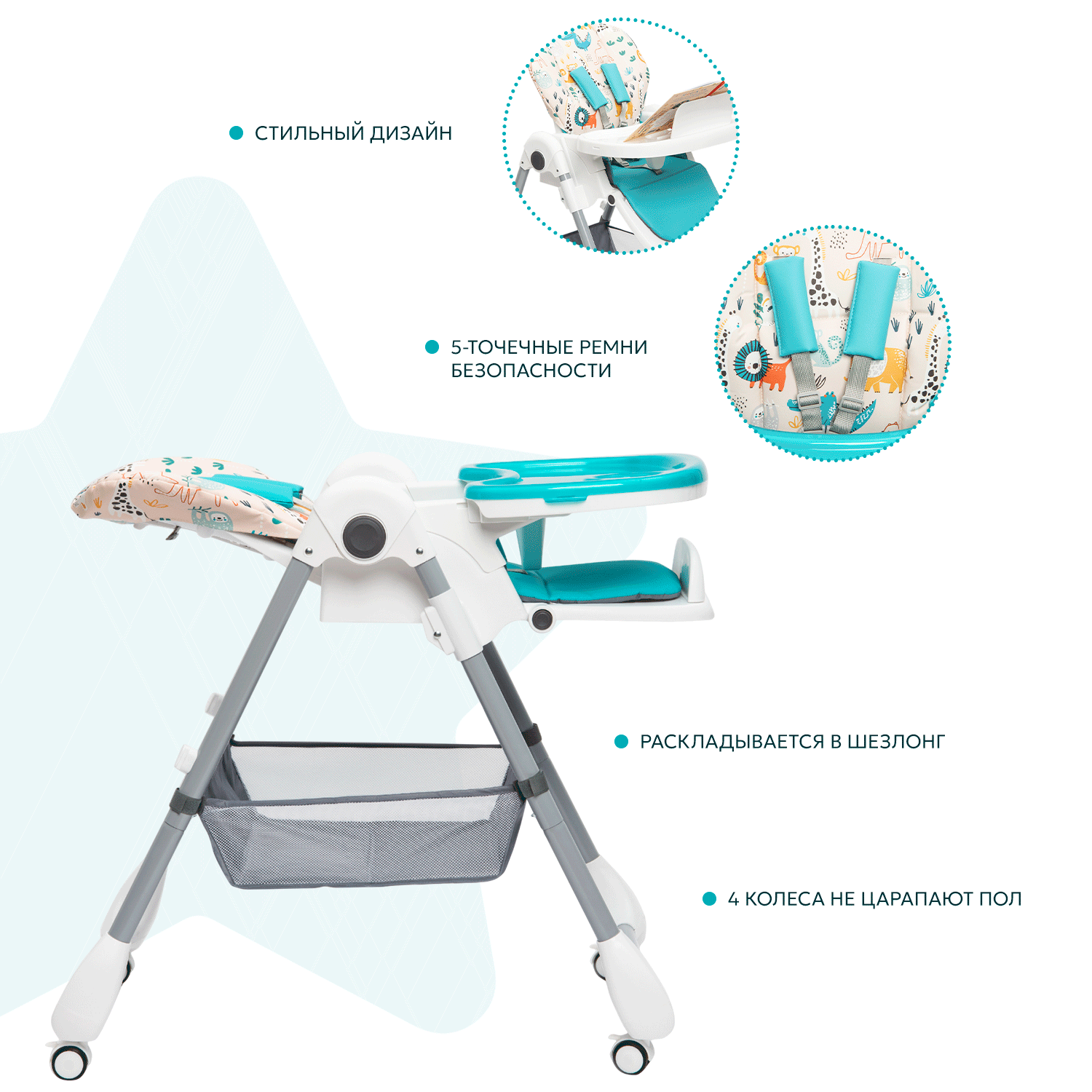 СТИЛЬНЫЙ ДИЗАЙН

5-ТОЧЕЧНЫЕ РЕМНИ БЕЗОПАСНОСТИ

РАСКЛАДЫВАЕТСЯ В ШЕЗЛОНГ

4 КОЛЕСА НЕ ЦАРАПАЮТ ПОЛ