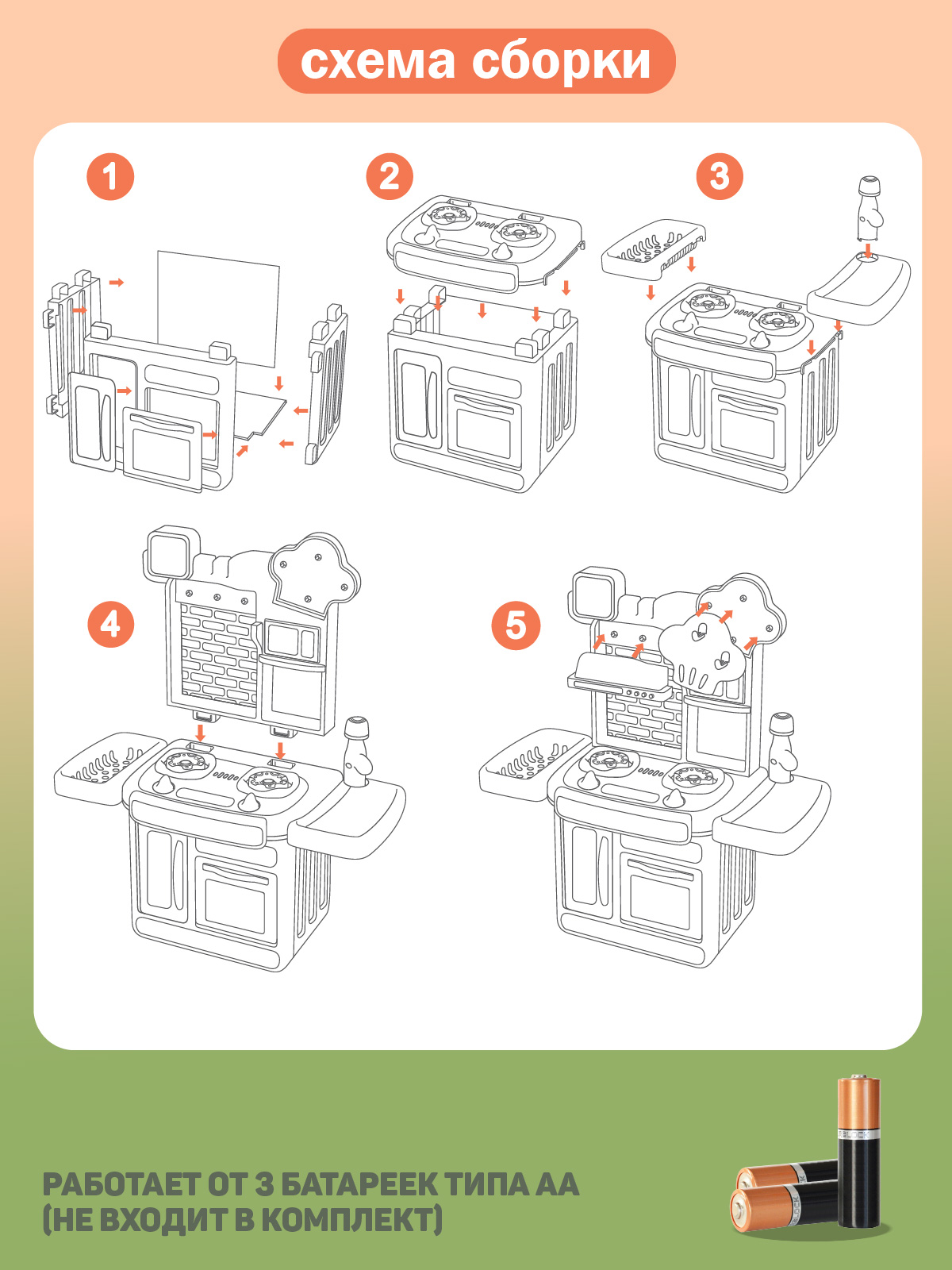 схема сборки

1

2

3

4

5

РАБОТАЕТ ОТ 3 БАТАРЕЕК ТИПА АА
(НЕ ВХОДИТ В КОМПЛЕКТ)